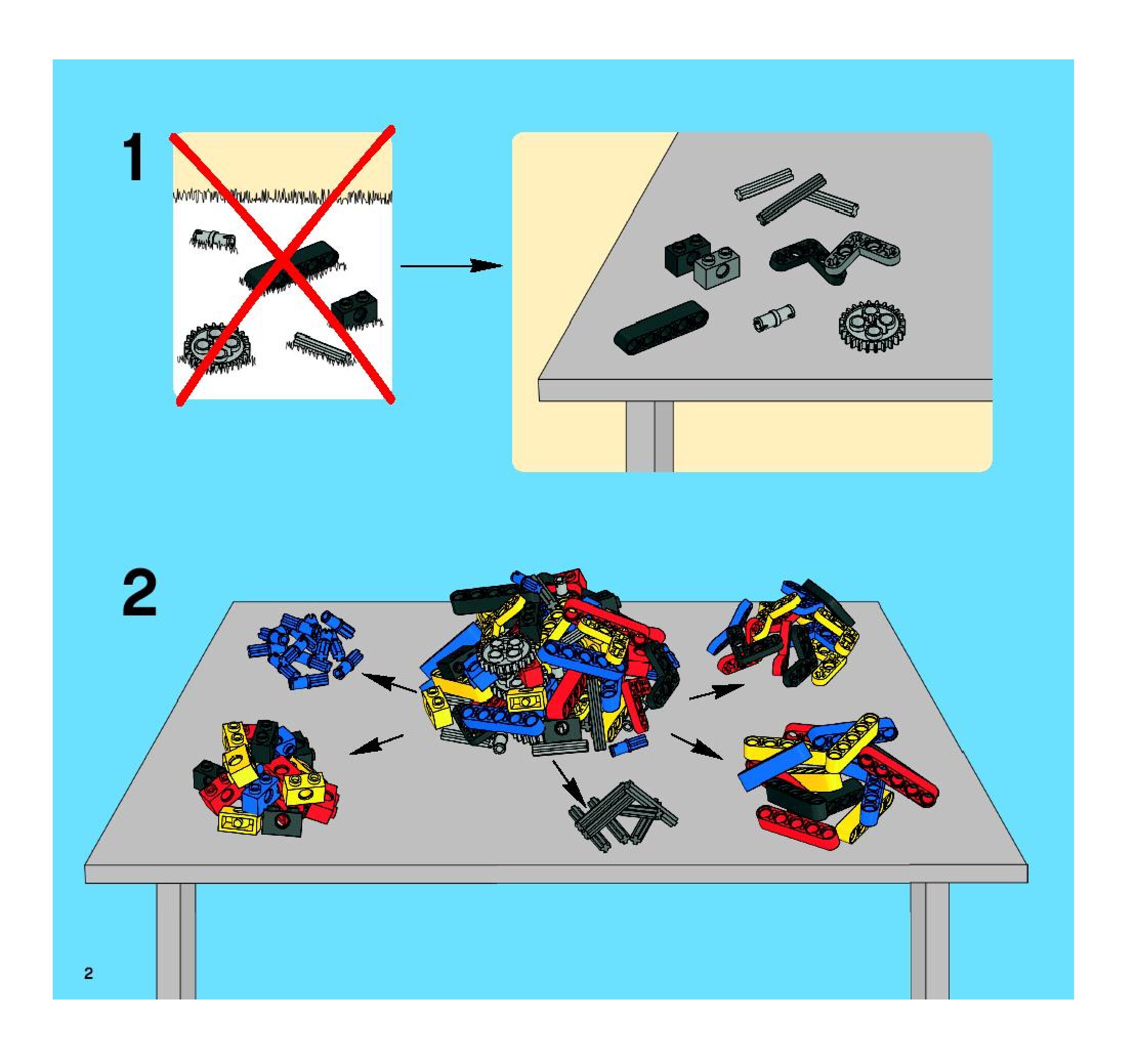 1

2

2