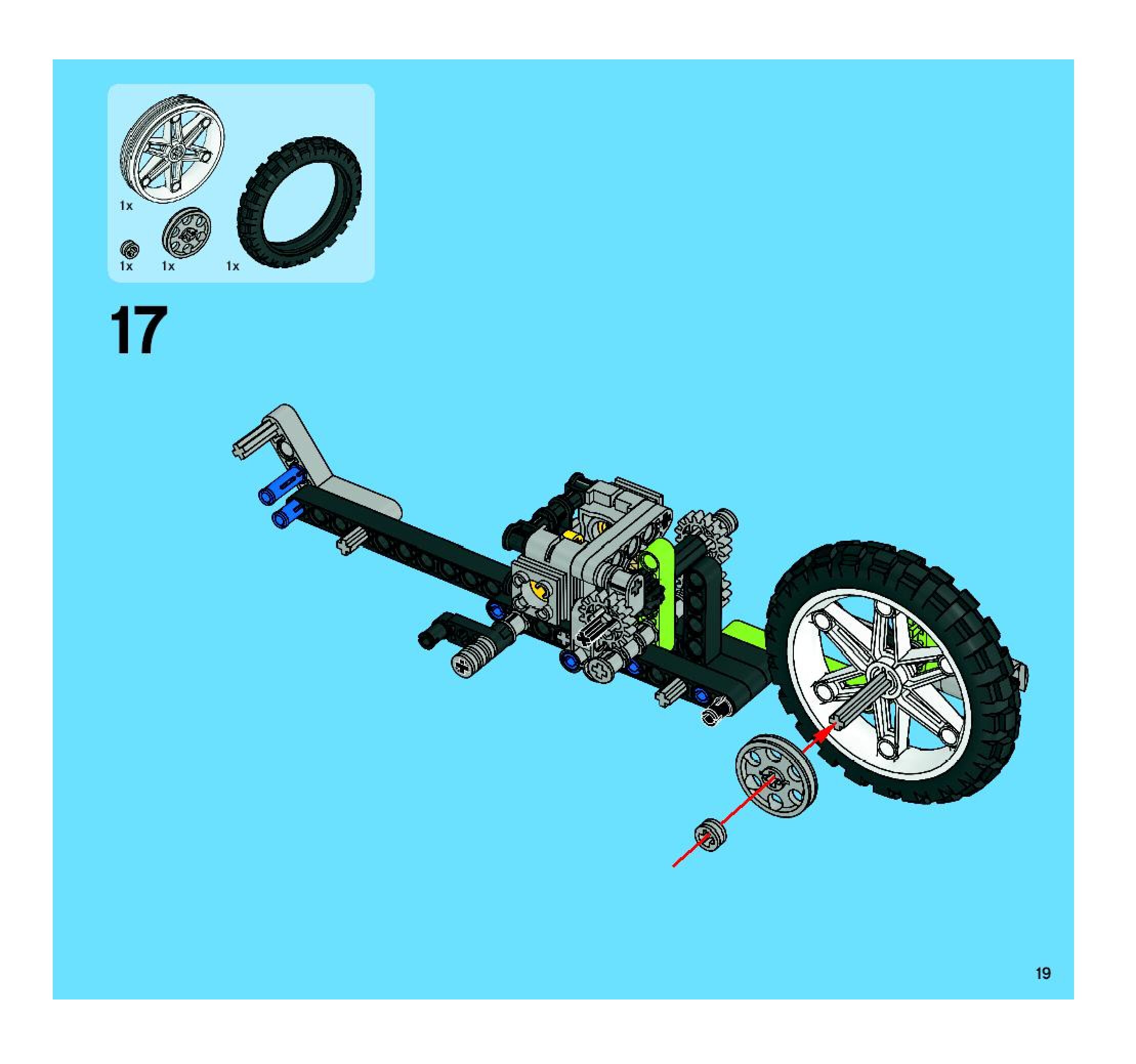 1x

1x 1x 1x

17

19