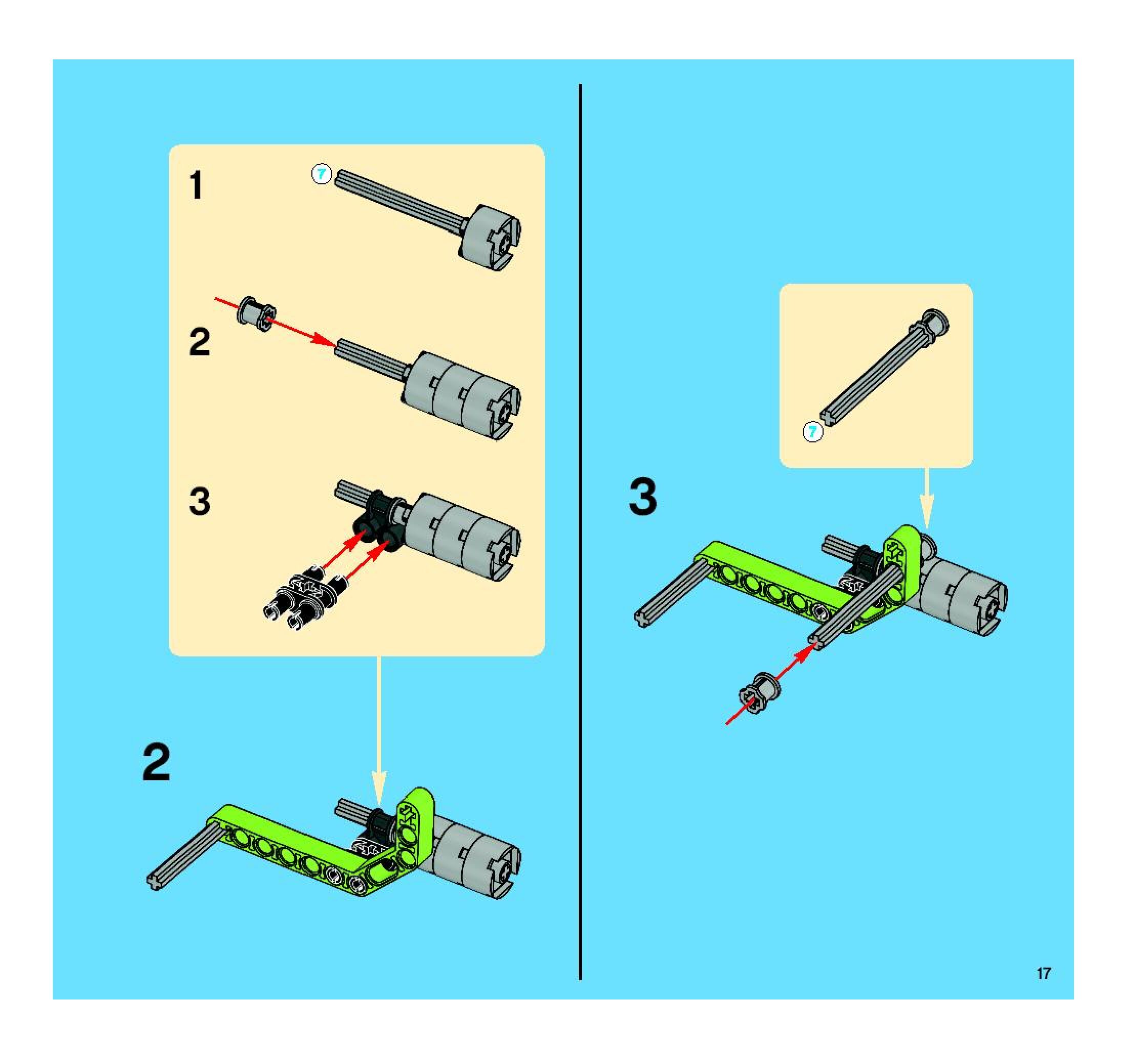 1

7

2

3

2

7

3

17