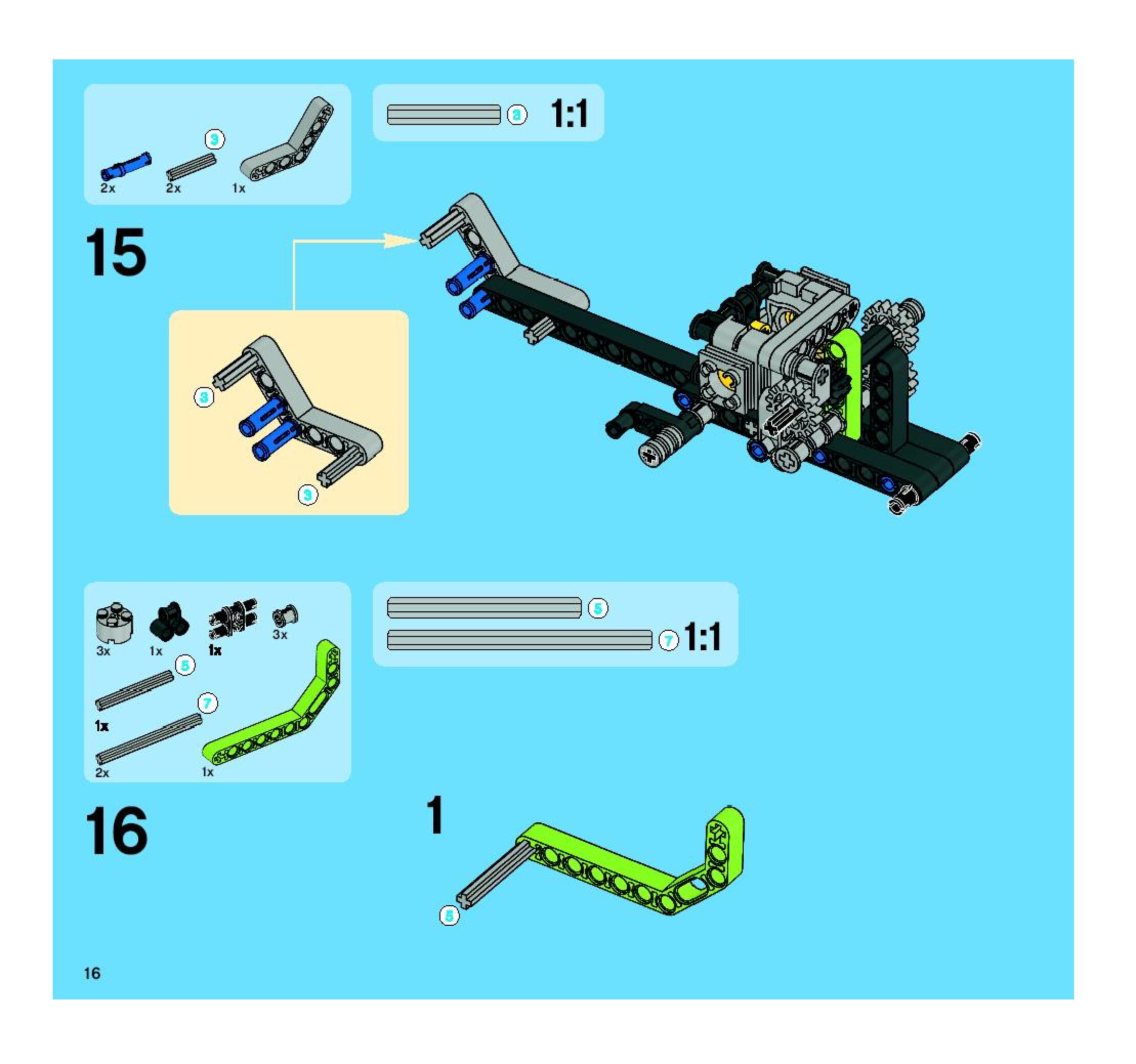 3
2x 2x 1x

3 1:1

15

3

3

3x 1x 1x 3x
5
1x
7
2x 1x

5
7 1:1

16

1

5

16