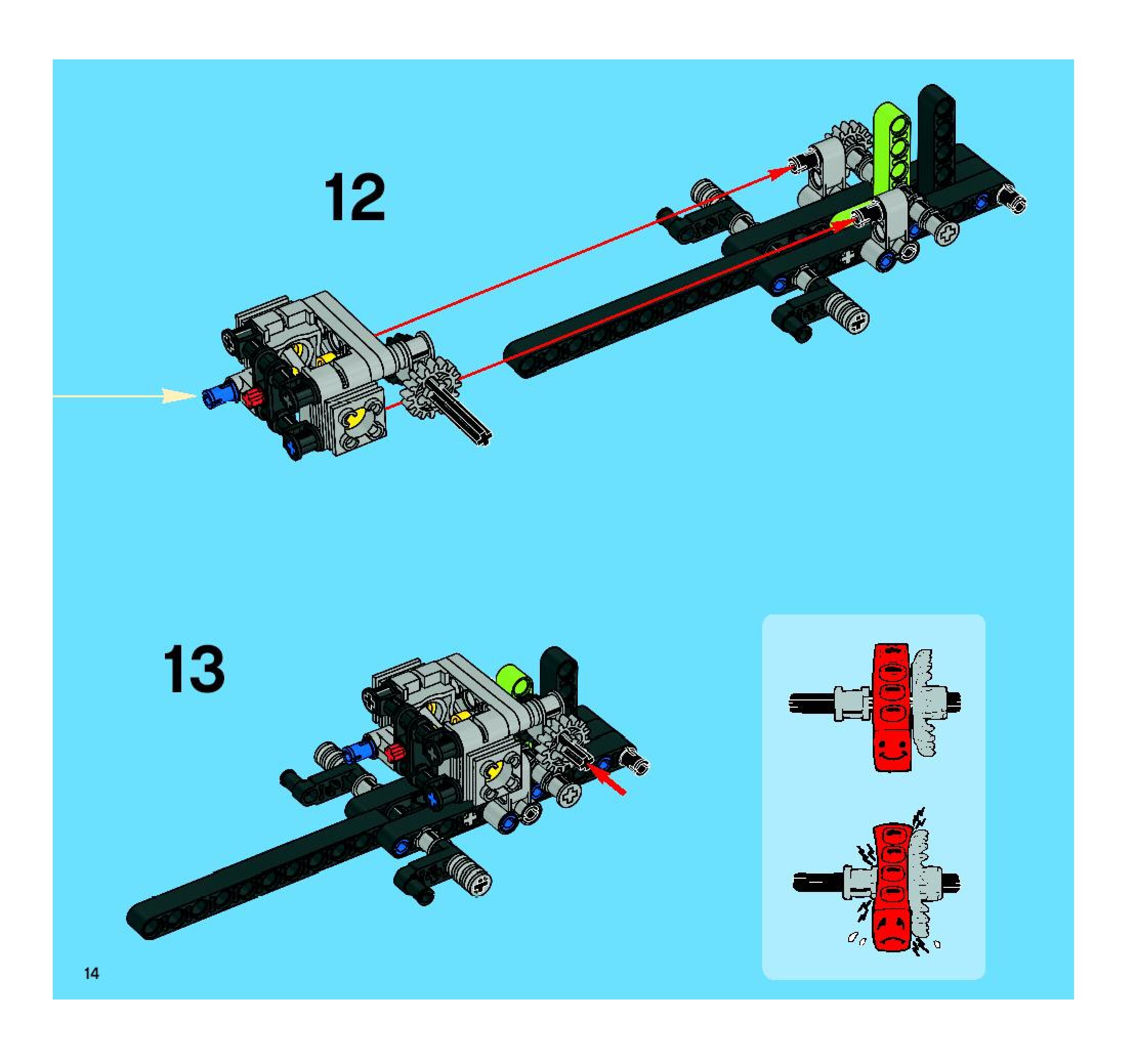 12

13

14