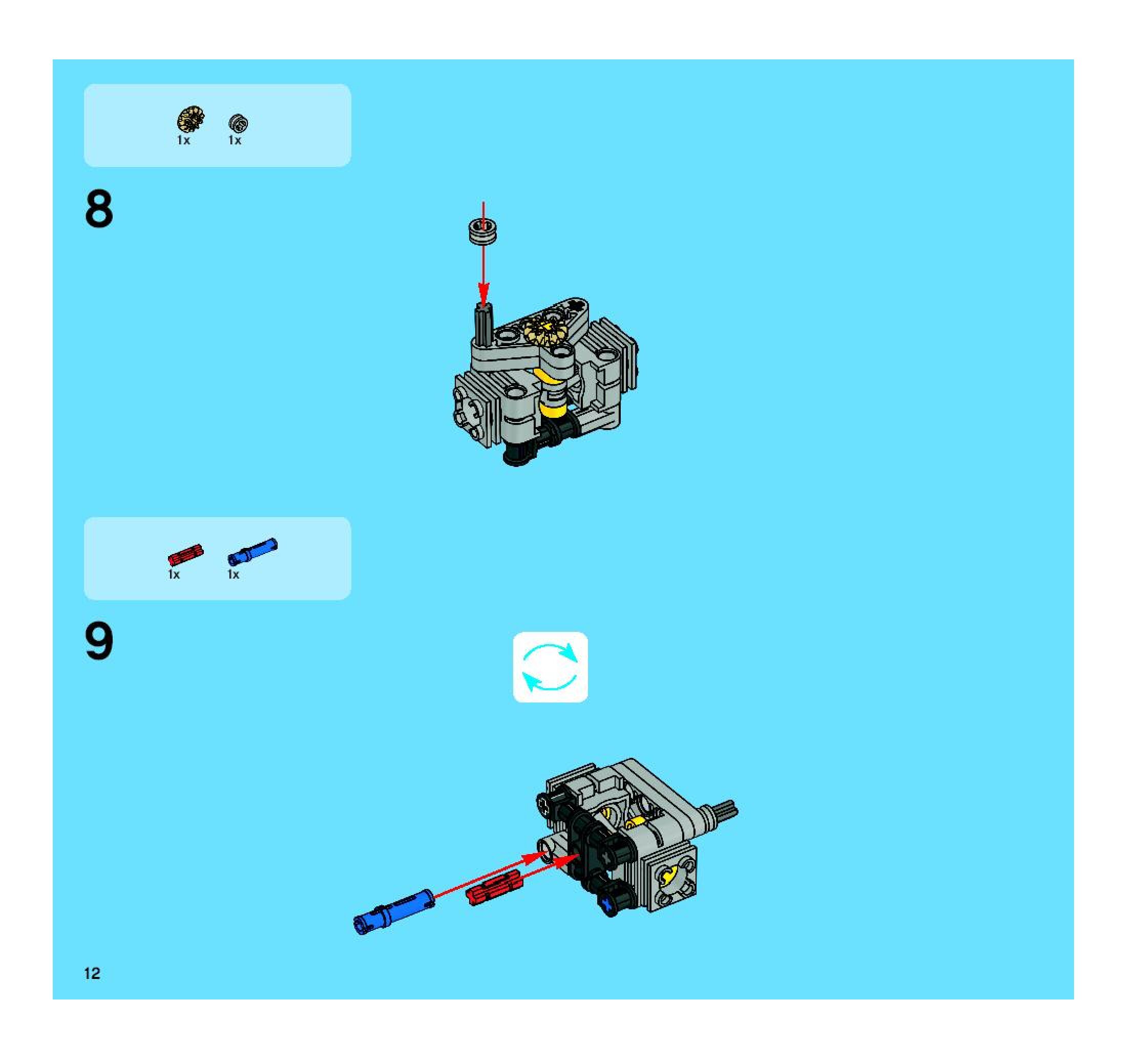 1x 1x

8

1x 1x

9

12