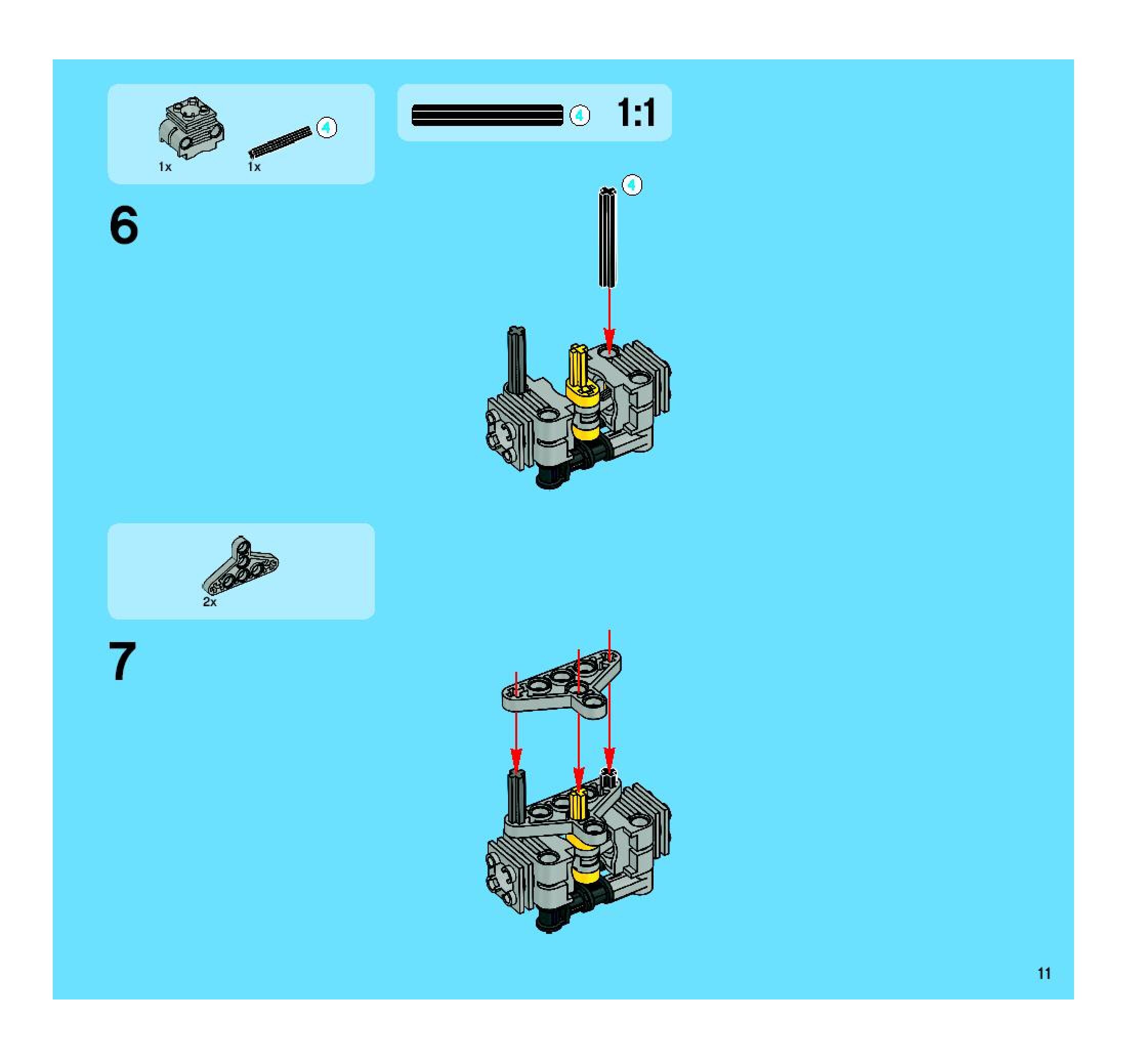 1x
4
1x

4
1:1

6

4

2x

7

11