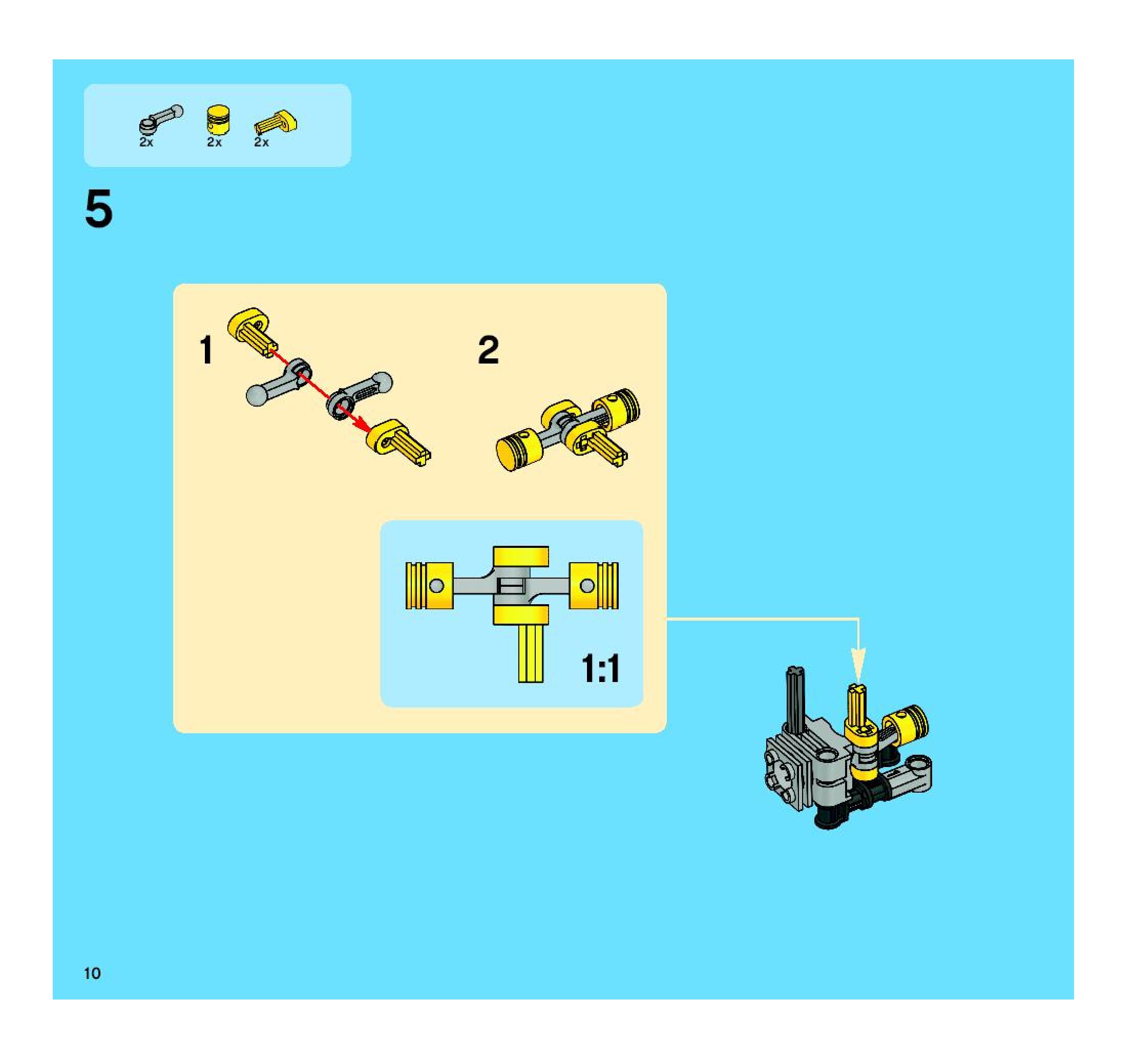 2x 2x 2x

5

1

2

1:1

10