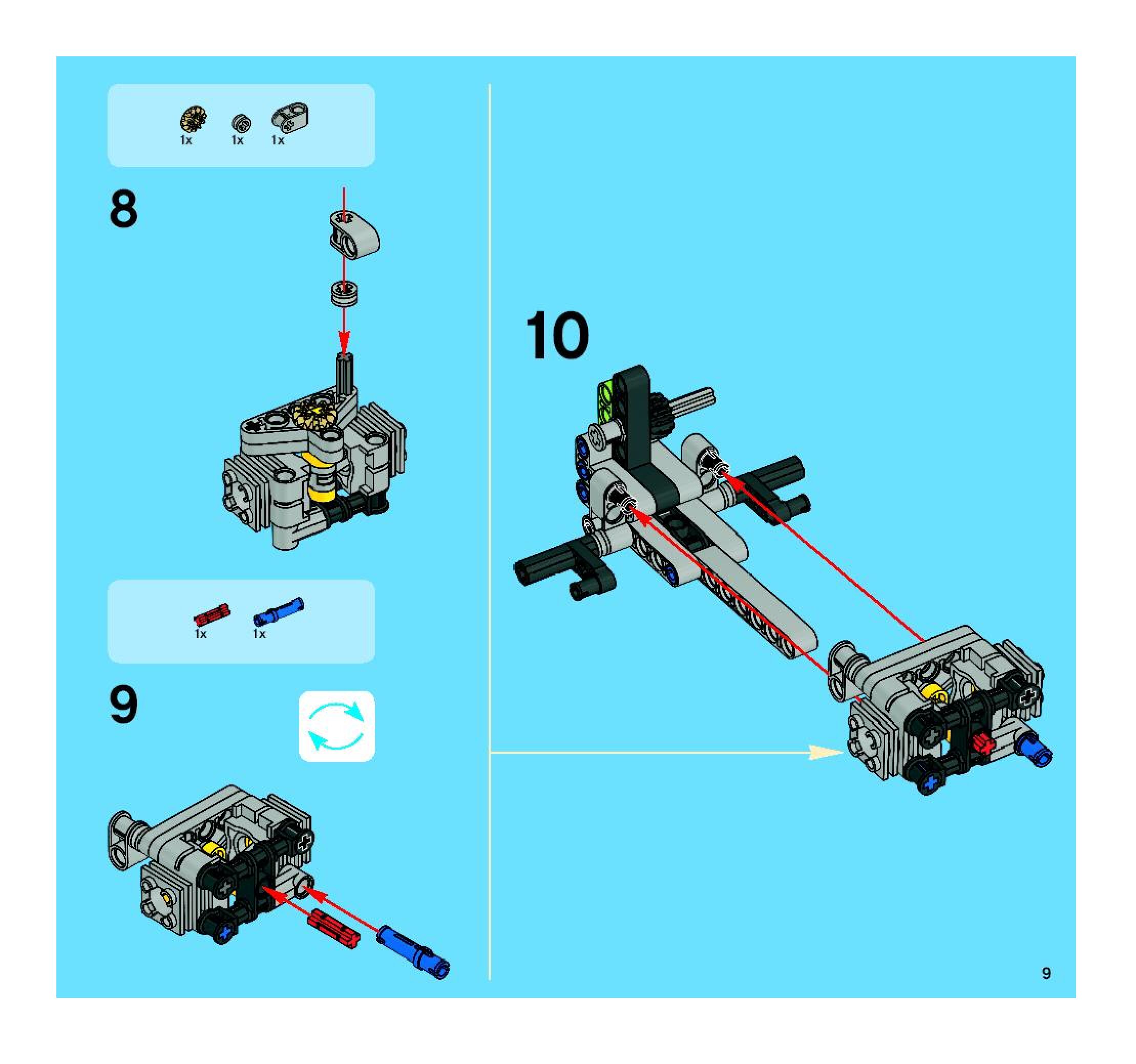 1x 1x 1x

8

1x 1x

9

10

9