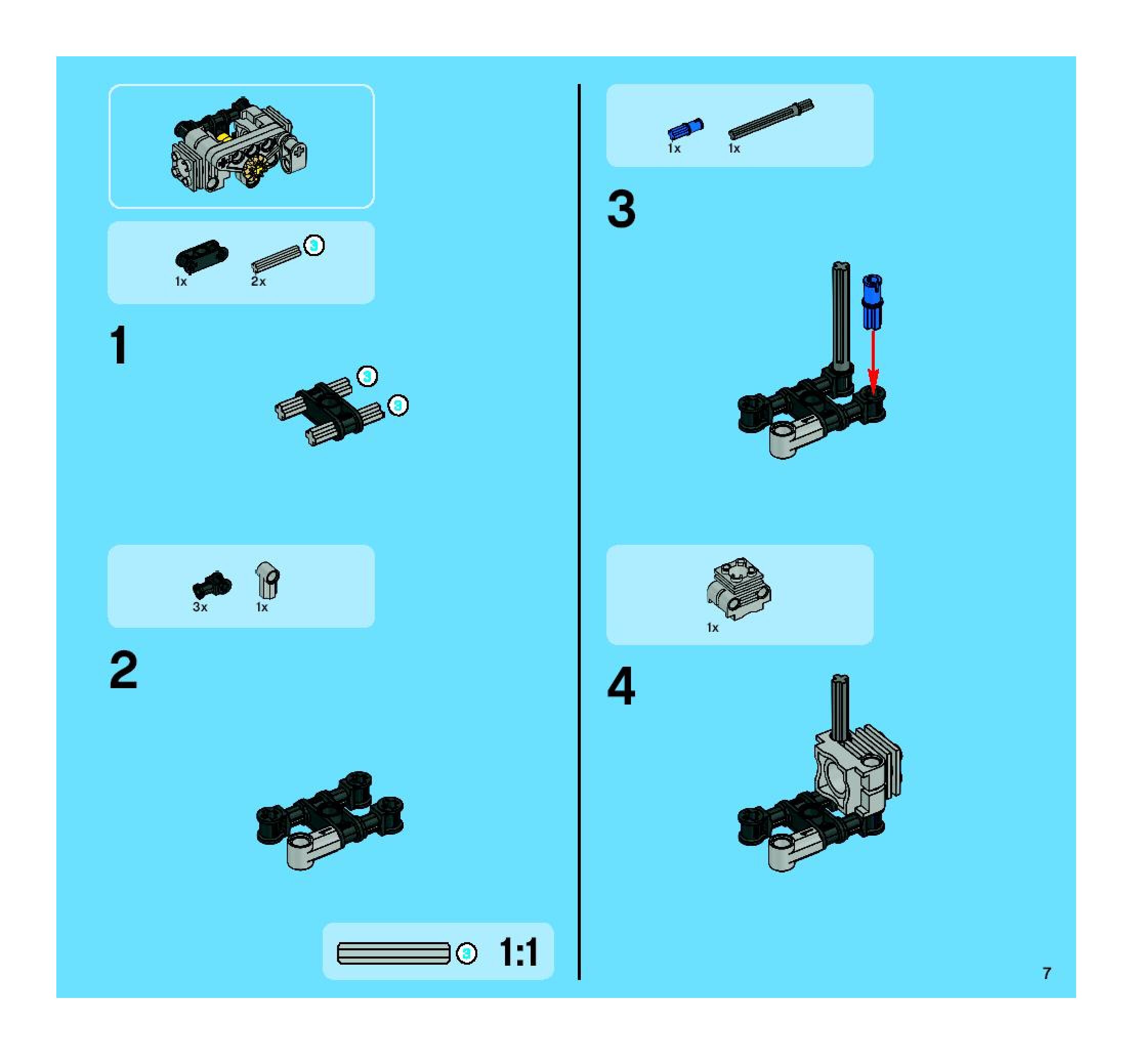 1x 2x 3

1

3

3

3x 1x

2

3

1:1

1x 1x

3

1x

4

7