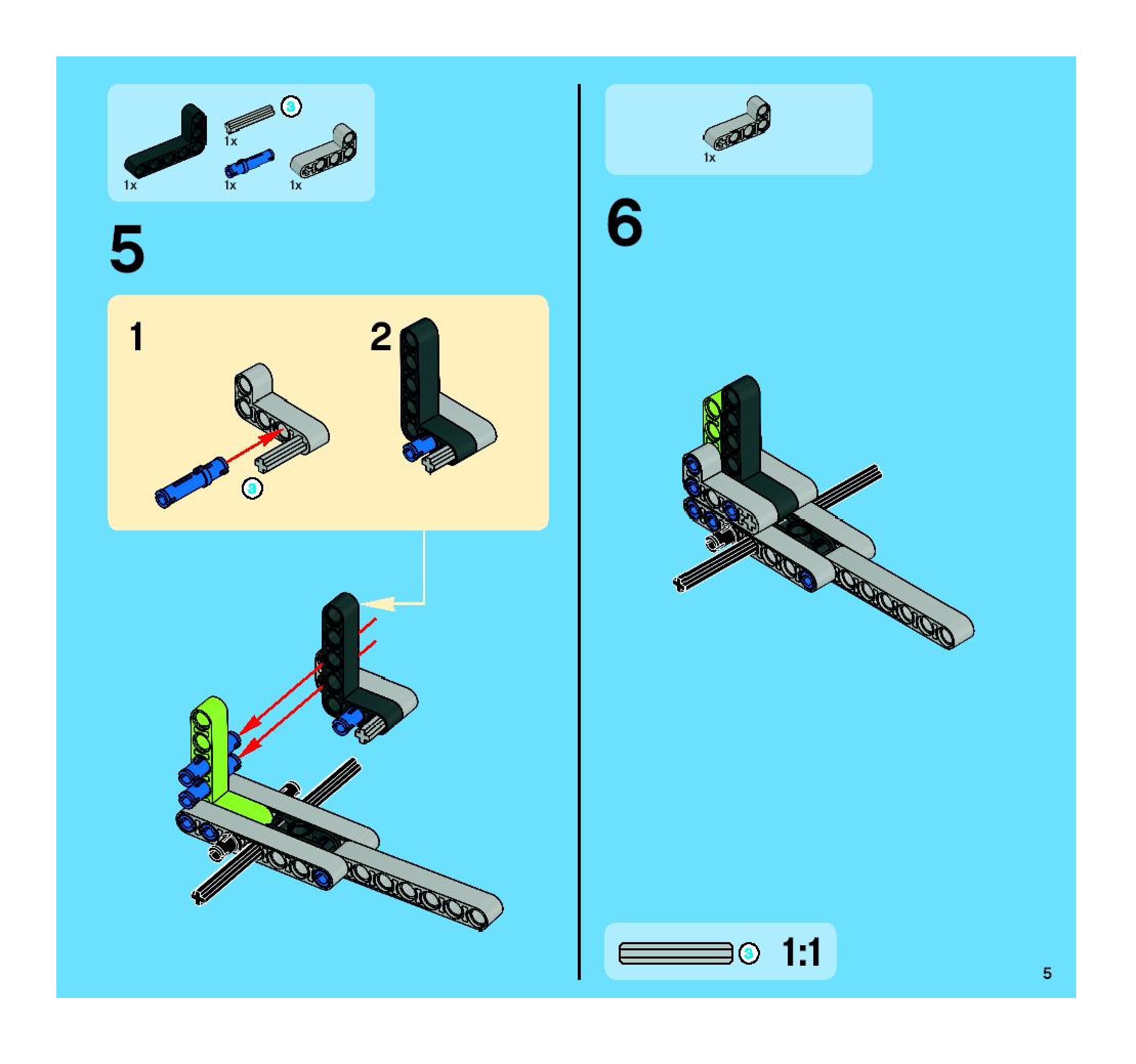 3
1x
1x
1x
1x

5

1
2
3

1x

6

3
1:1

5