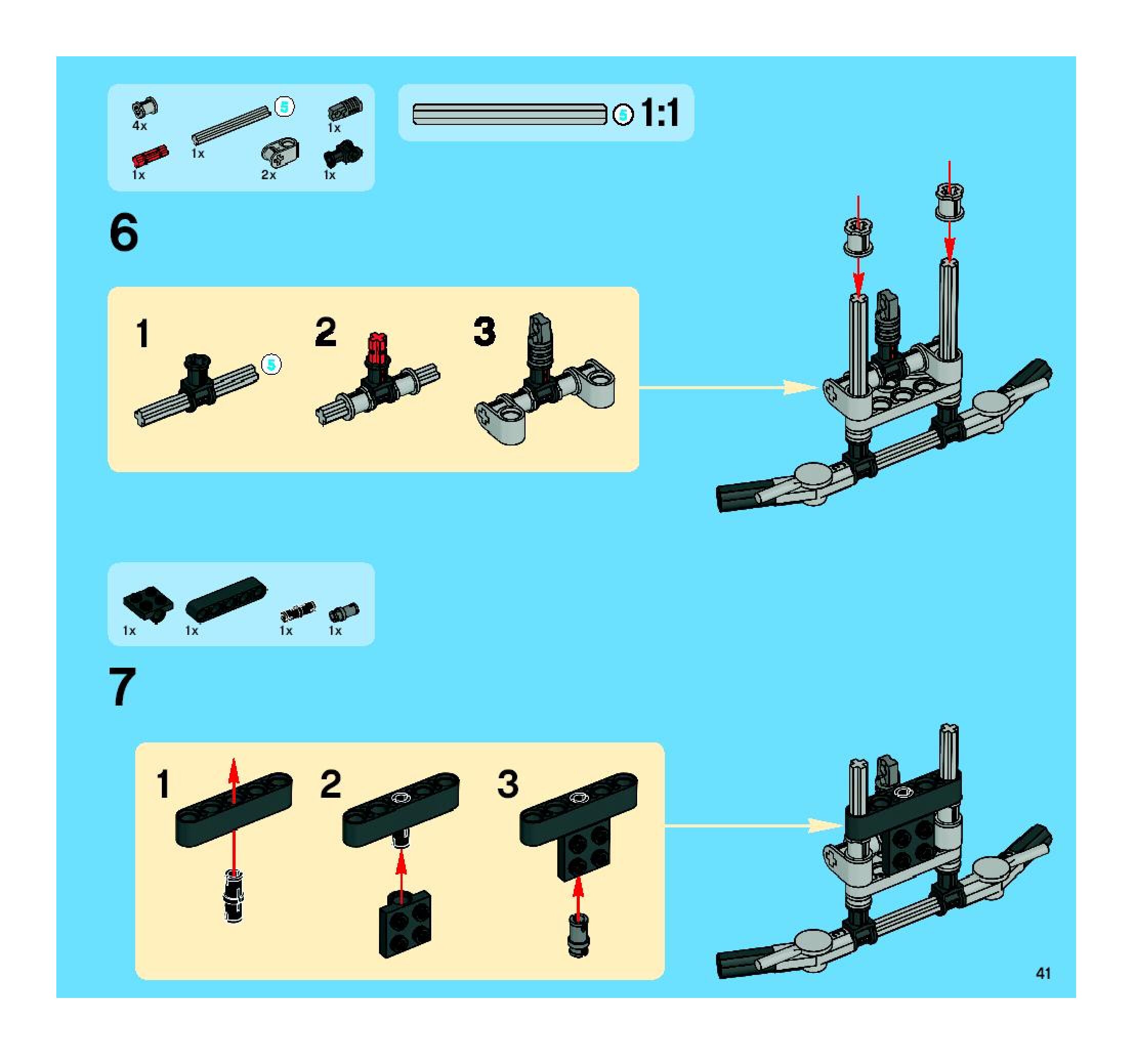 4x
5
1x
1x
1x
2x
1x

5 1:1

6

1
5
2
3

1x
1x
1x
1x

7

1
2
3

41