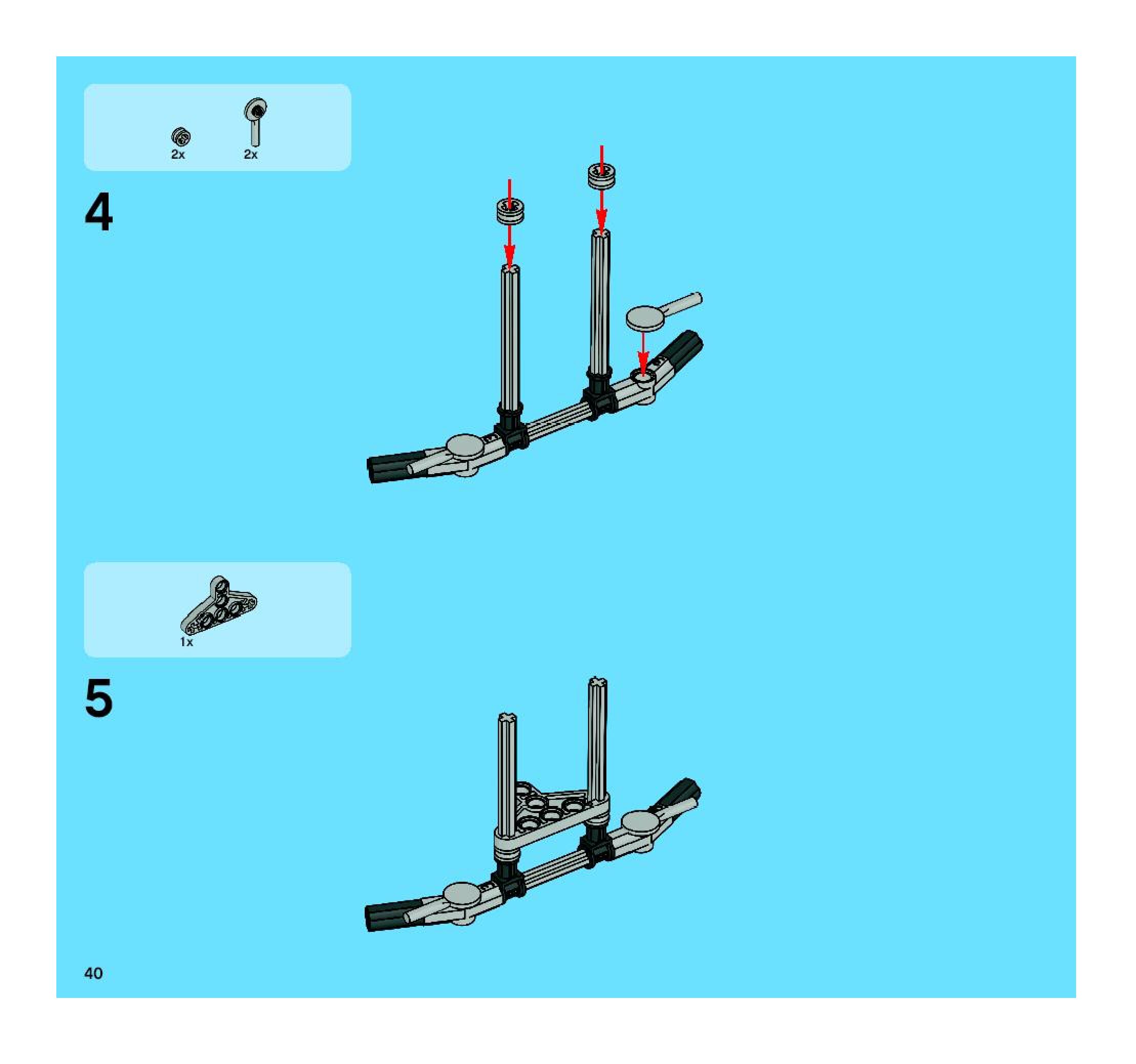 2x 2x

4

1x

5

40