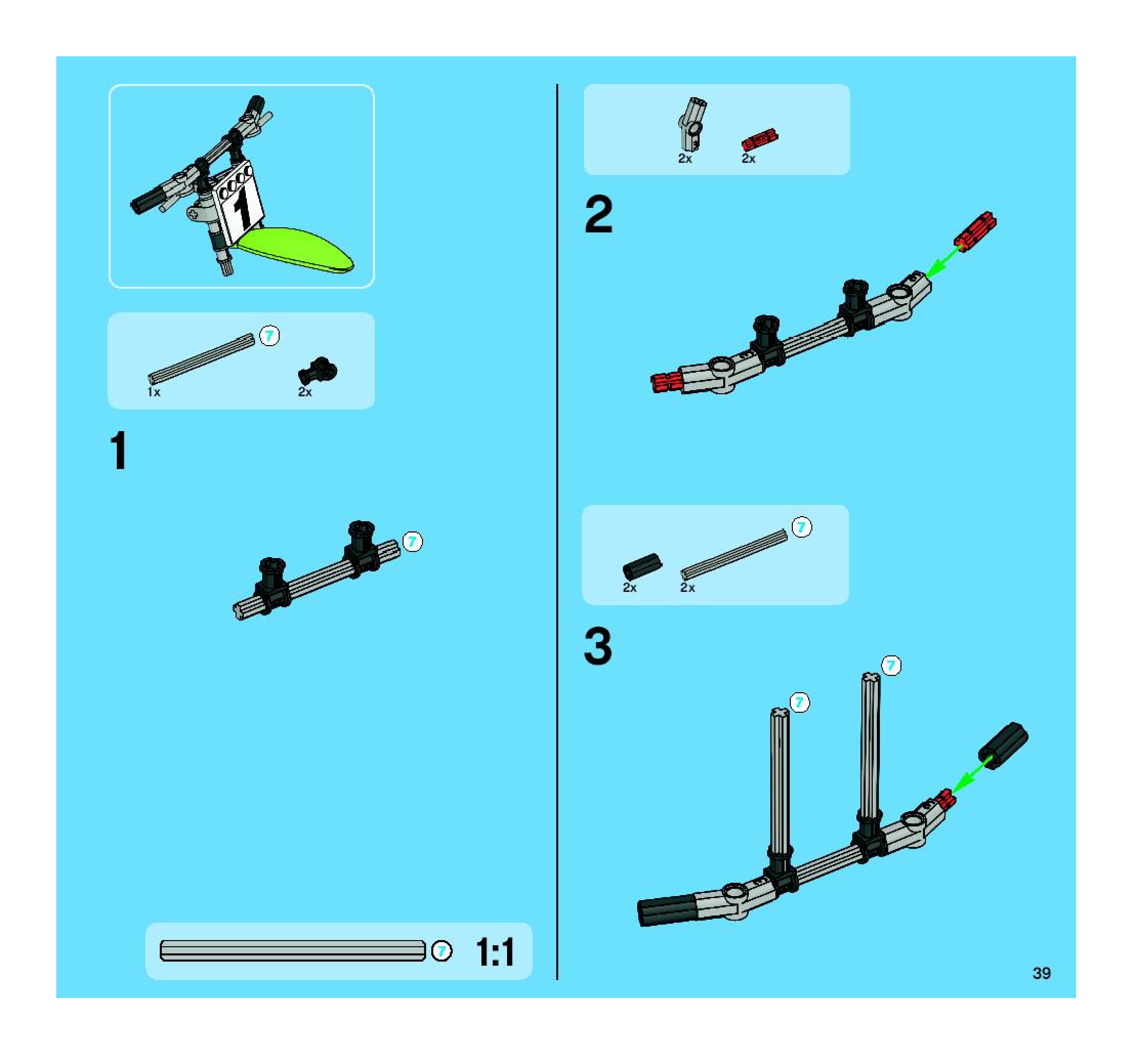 1

7

1x

2x

1

7

7

1:1

2x

2x

2

7

2x

2x

3

7

7

39