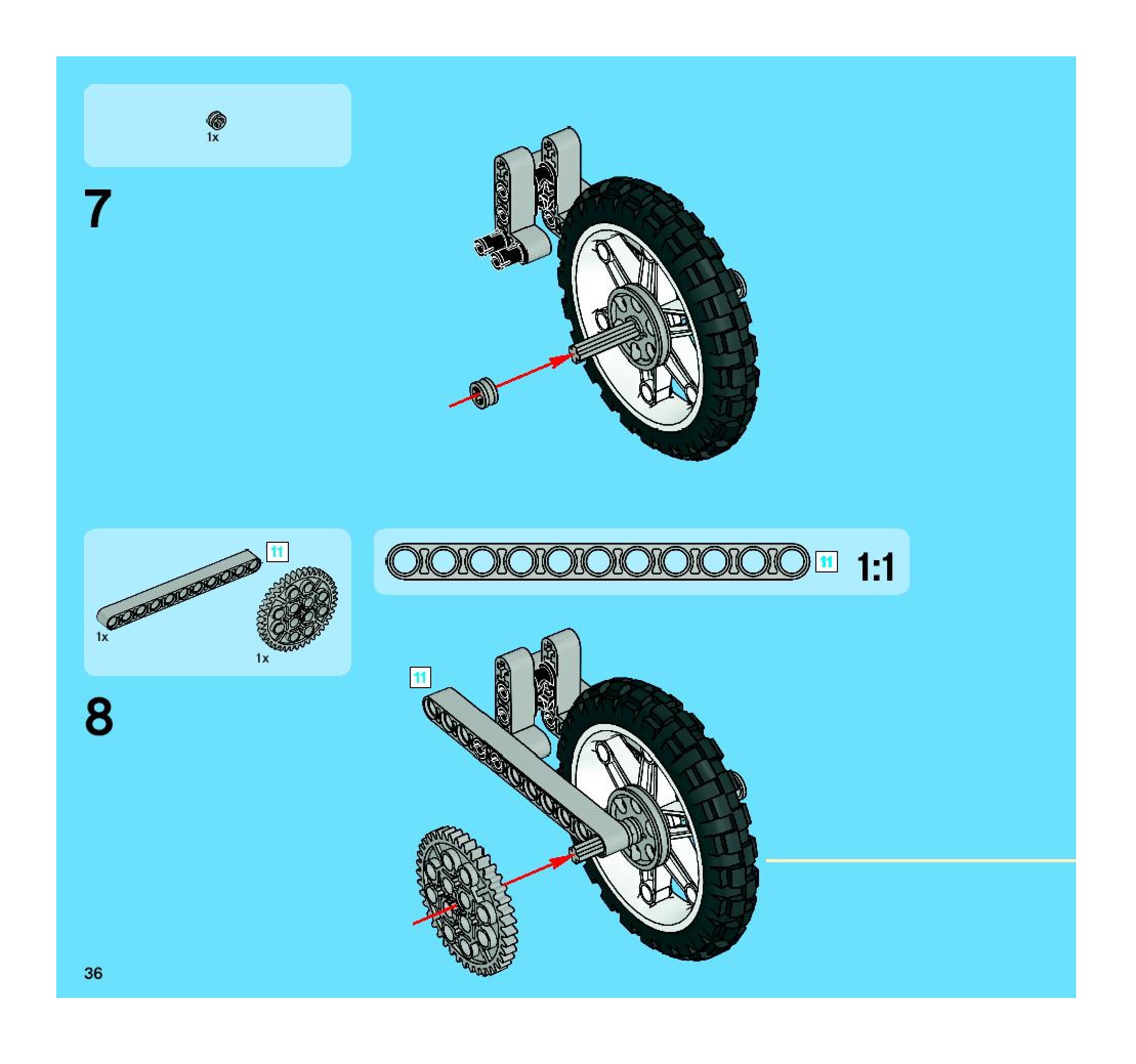 1x

7

11

1x

1x

11

1:1

8

11

36