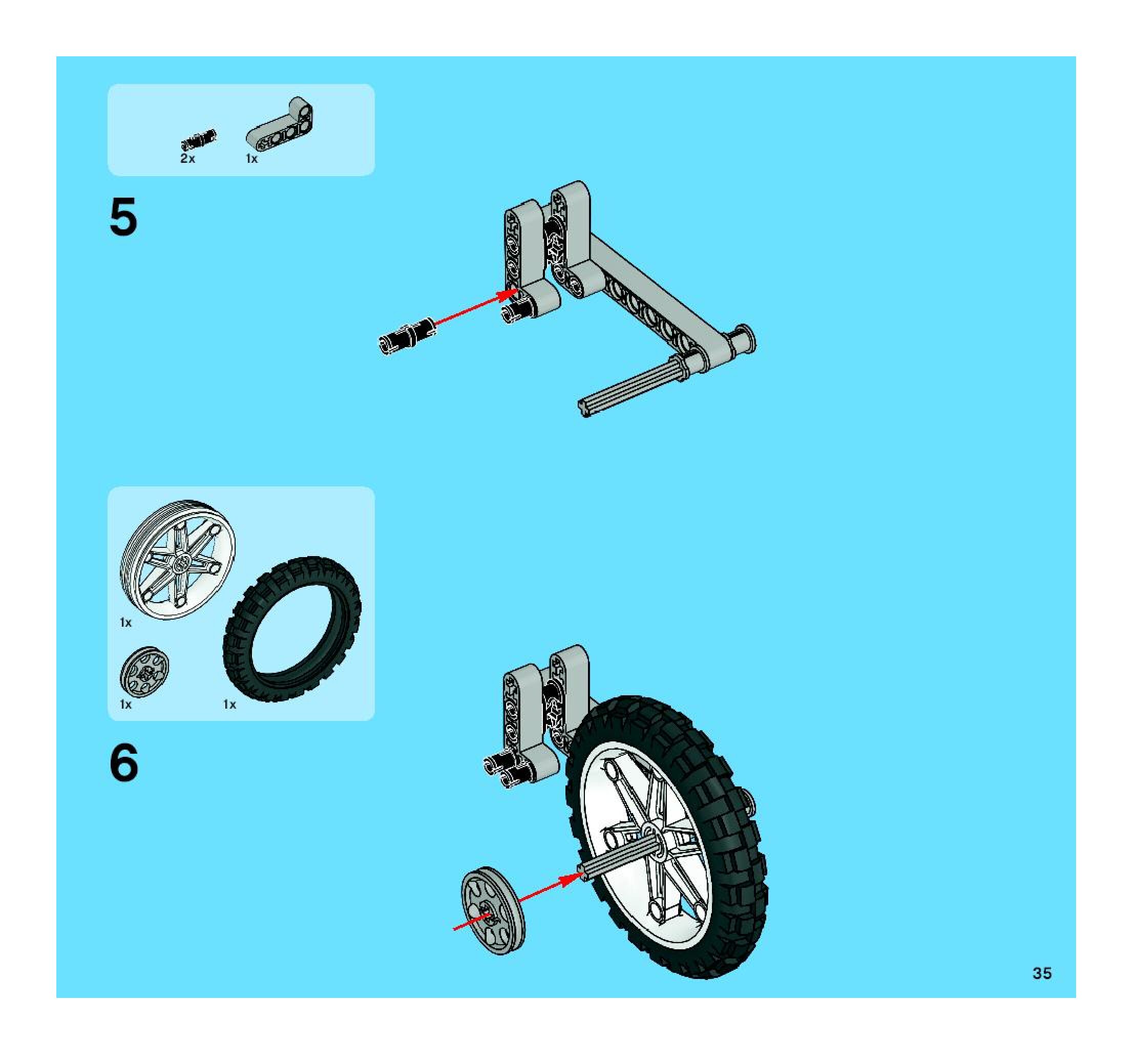 2x 1x

5

1x

1x 1x

6

35