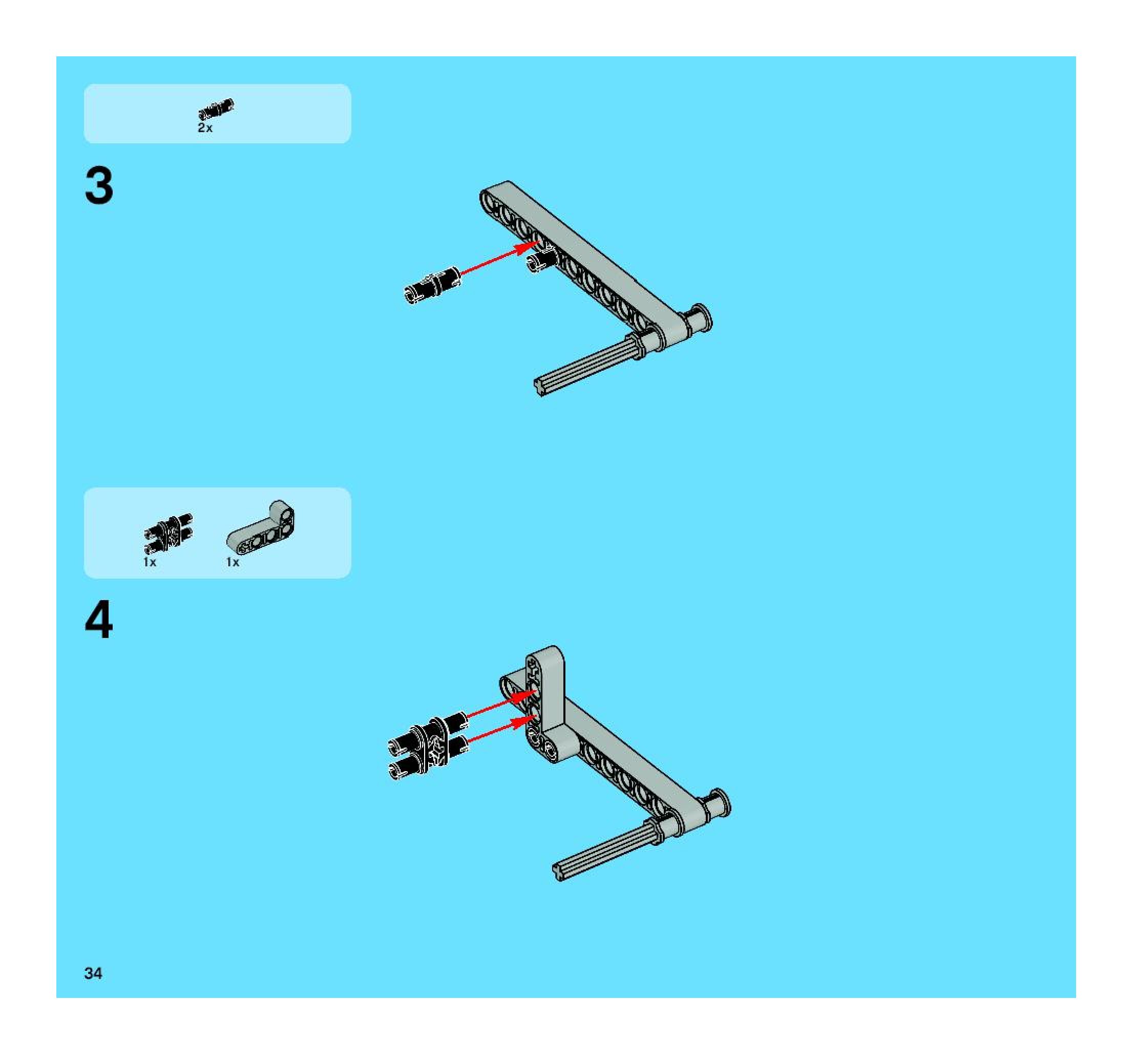 2x

3

1x 1x

4

34