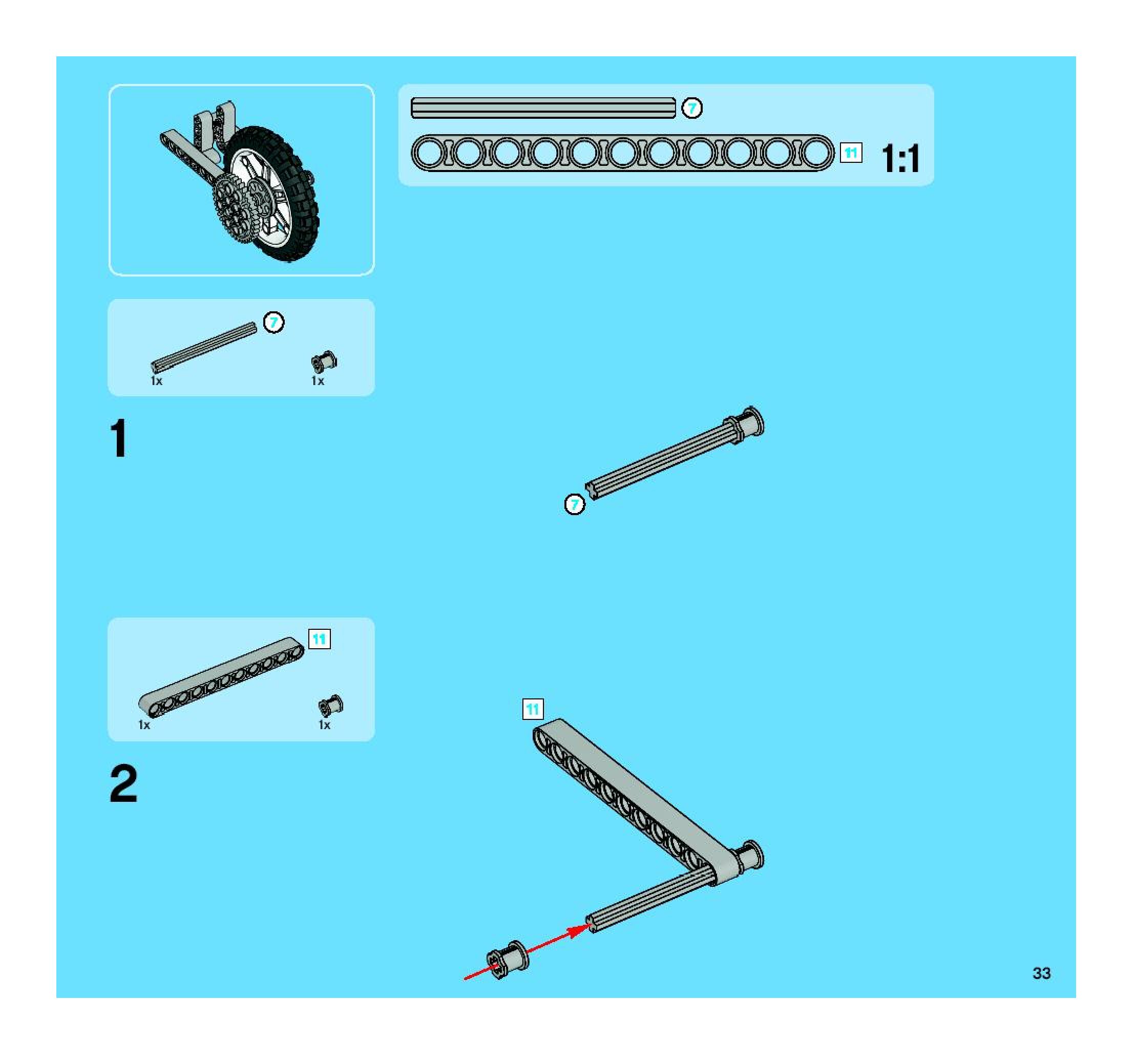 7
11
1:1

7
1x
1x

1

7

11
1x
1x

2

11

33