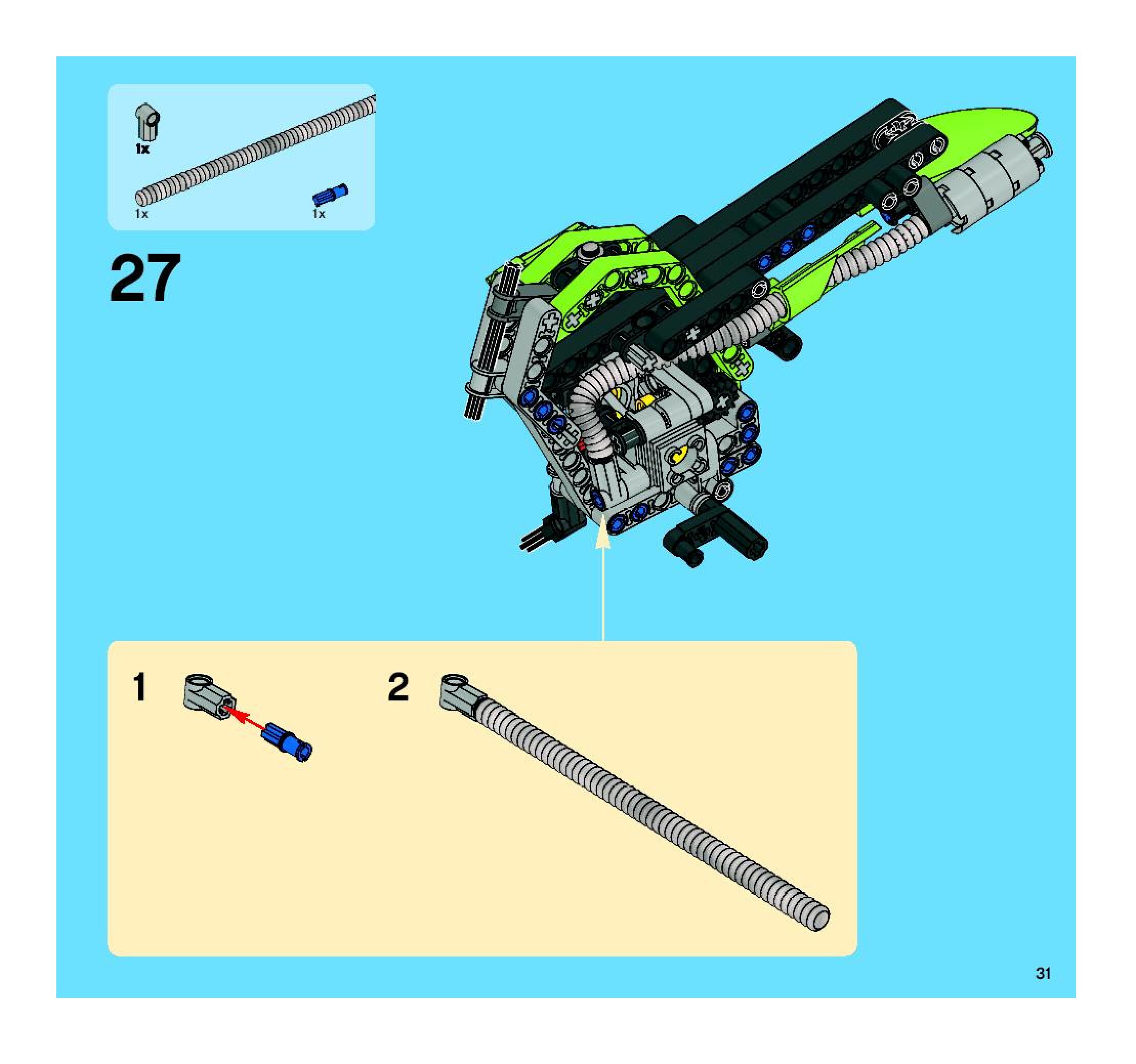 1x

1x

1x

27

1

2

31