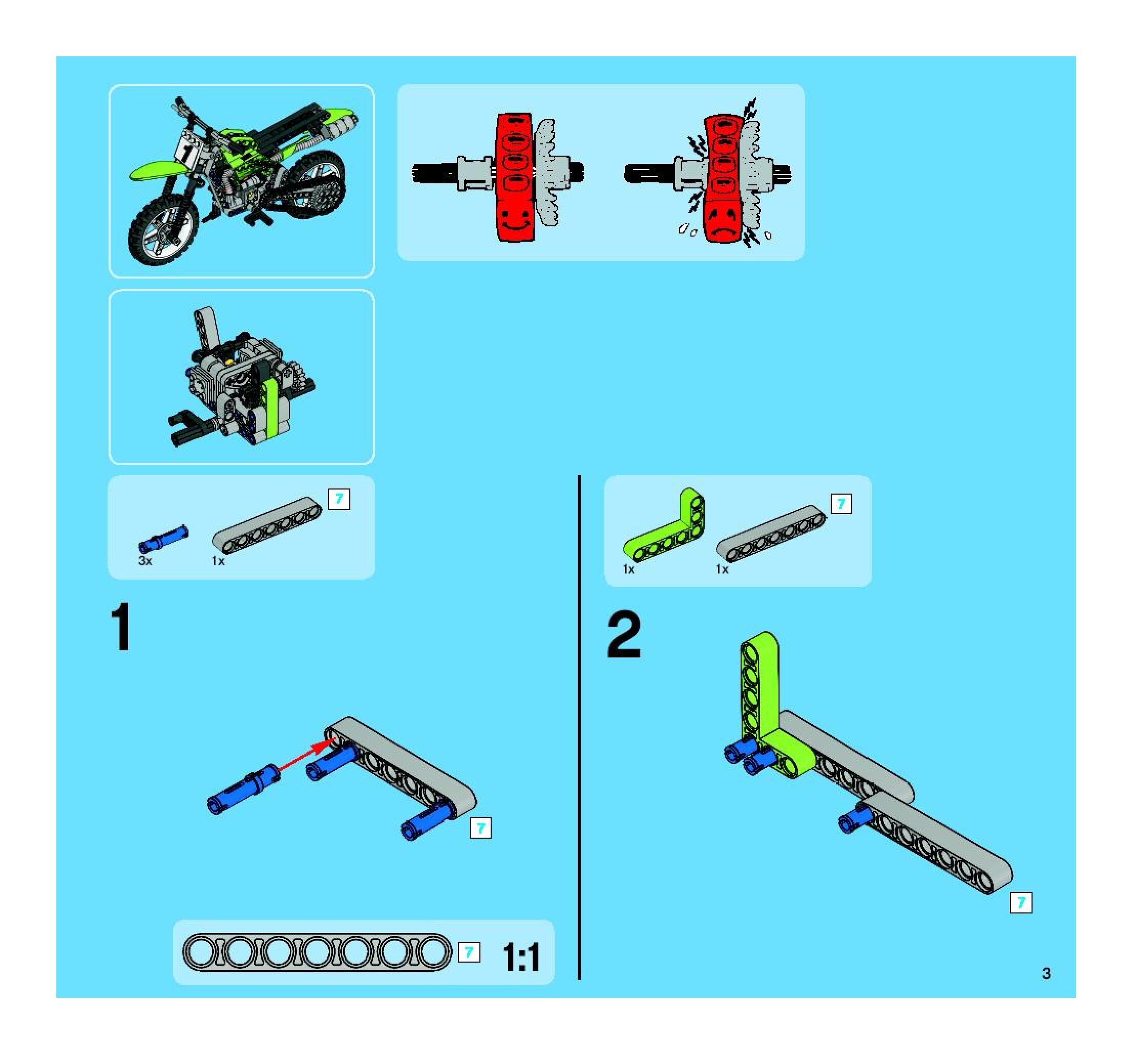 1

7

3x

1x

1

7

7

1:1

7

1x

1x

2

7

3