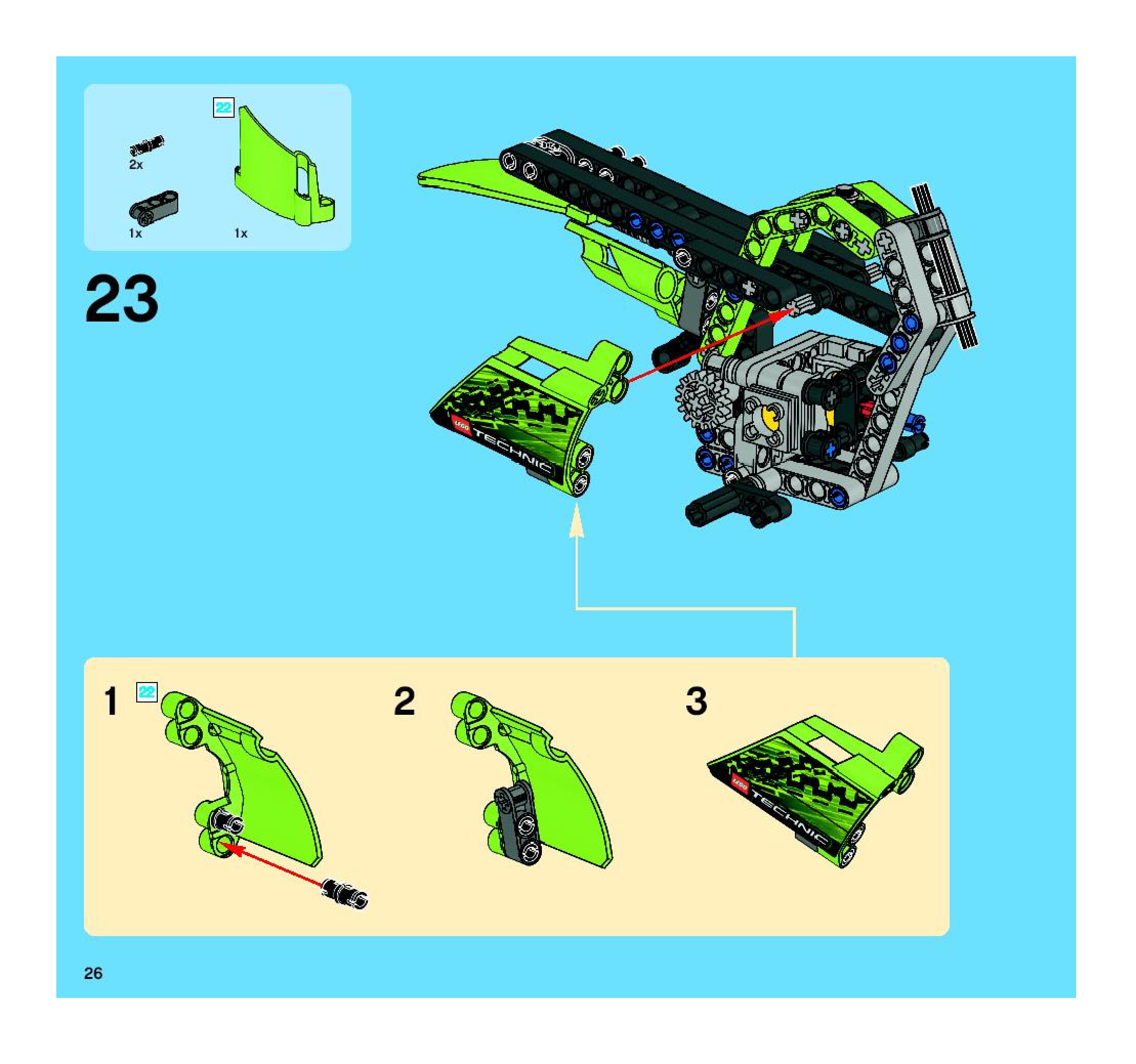 22

2x

1x

1x

23

LEGO TECHNIC

1 22

2

3

LEGO TECHNIC

26