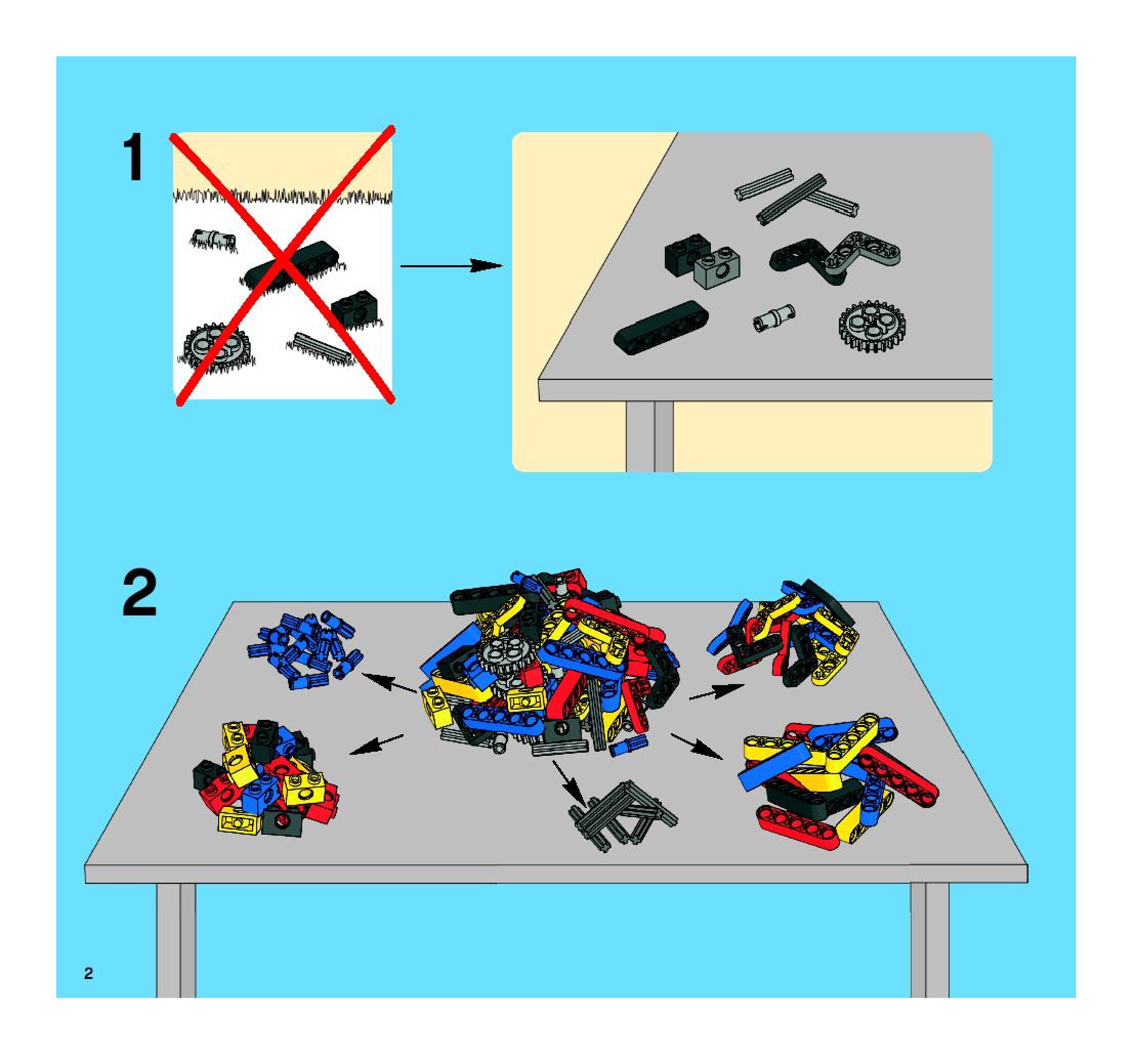 1

2

2