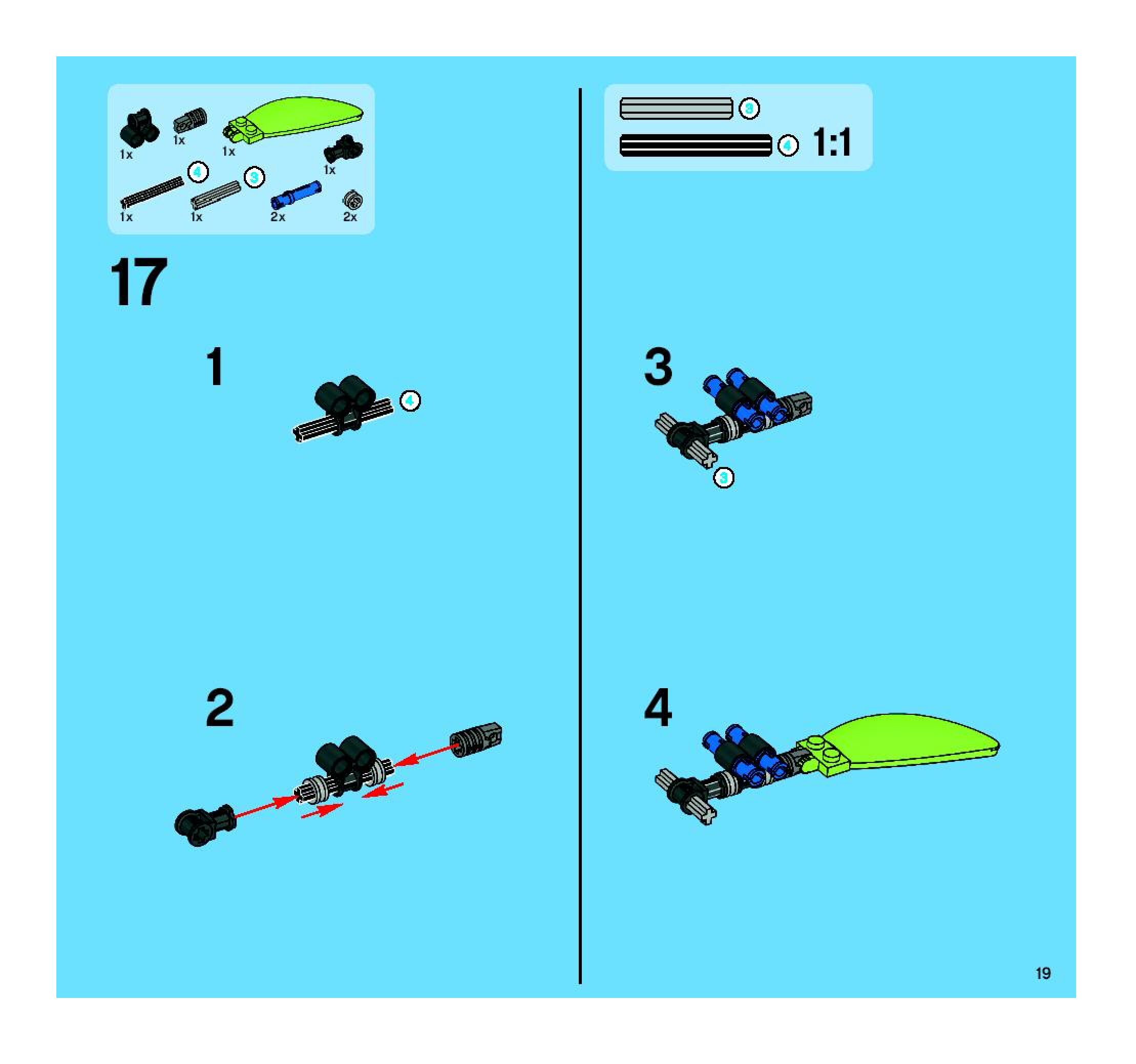 1x
1x
1x
1x
4
3
1x
1x
2x
2x

17

1
4

2

3
4
1:1

3
3

4

19