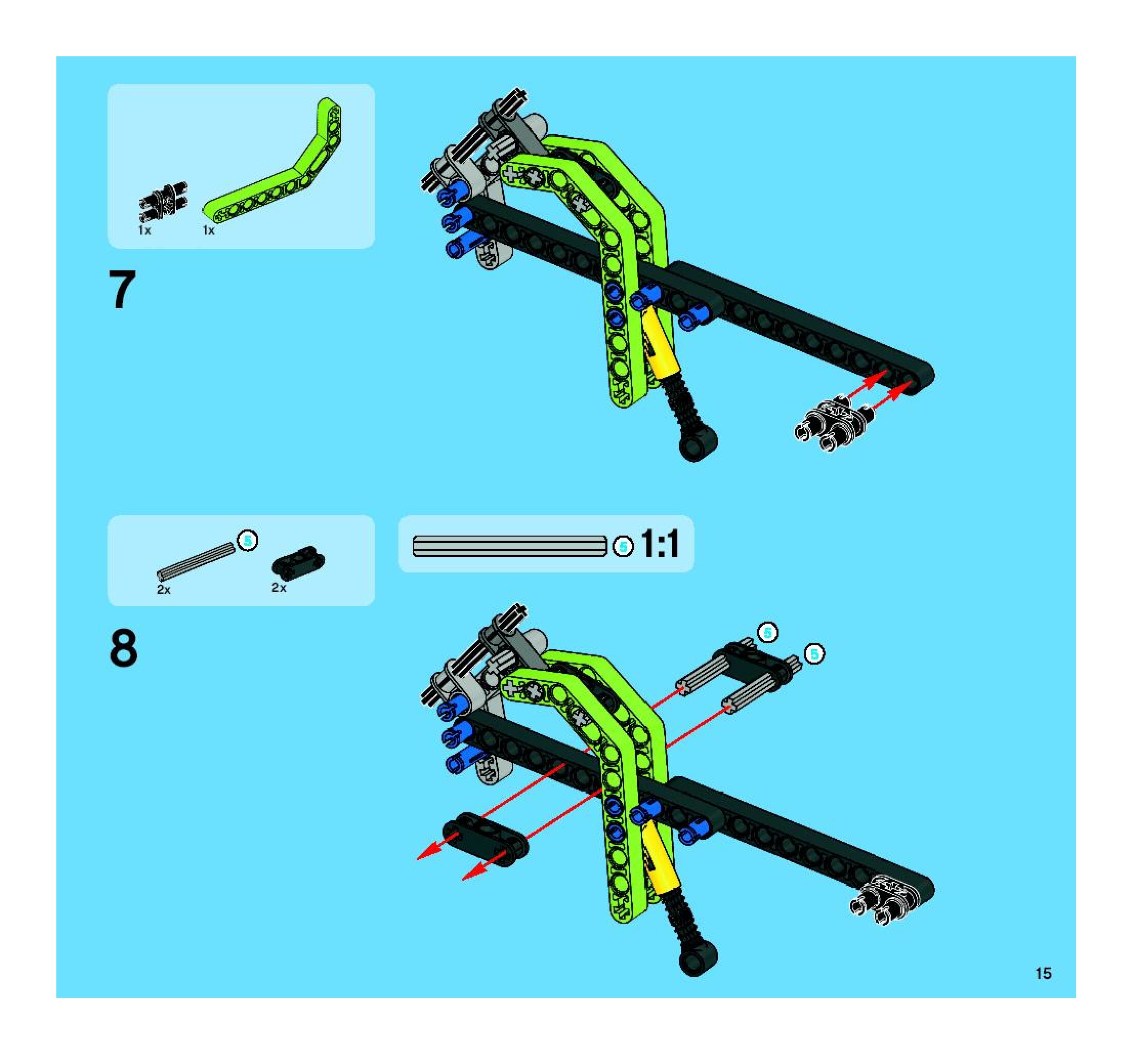 1x
1x

7

5
2x
2x

5 1:1

8

5
5

15