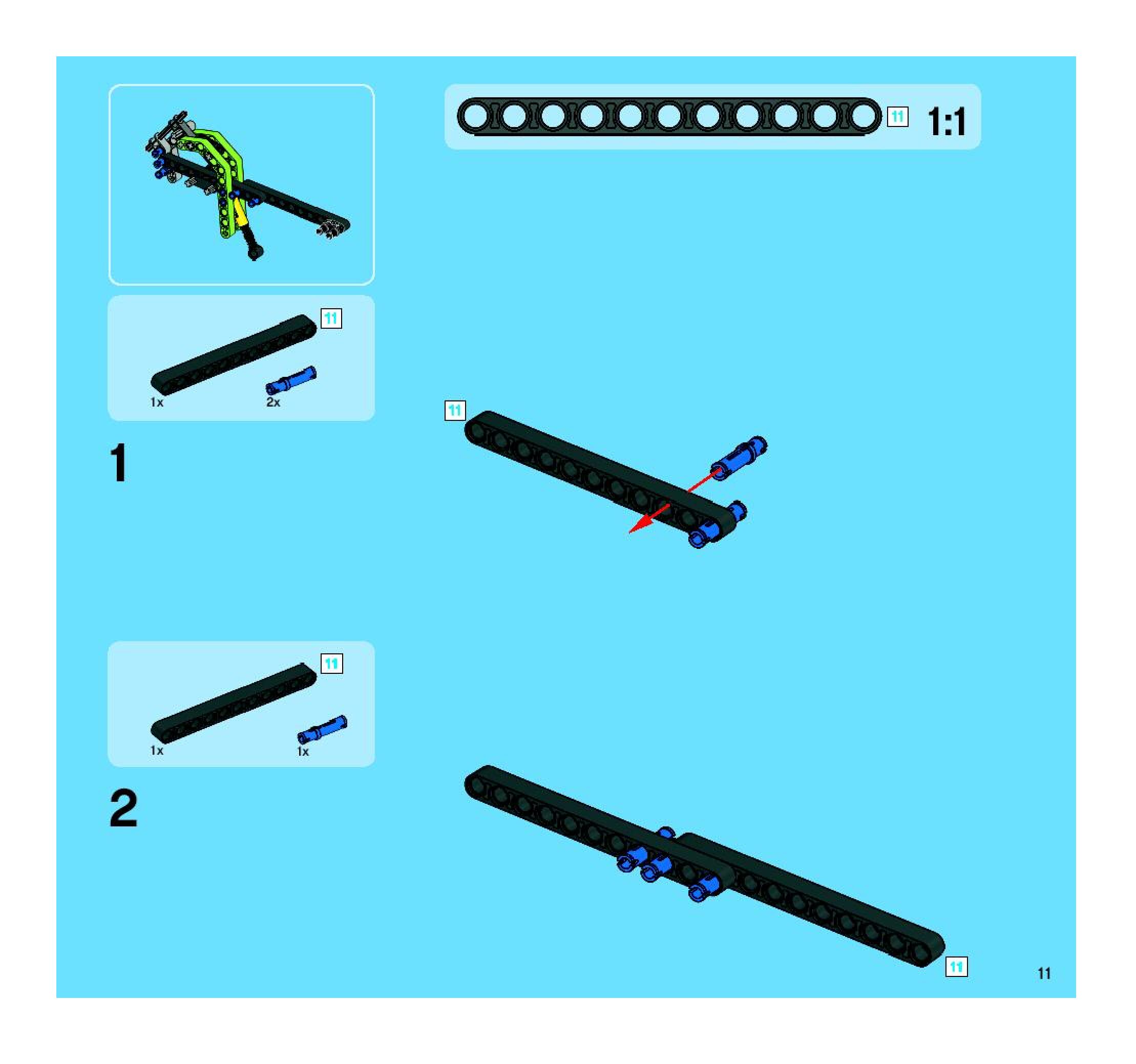 11

1:1

11

1x

2x

1

11

11

1x

1x

2

11

11