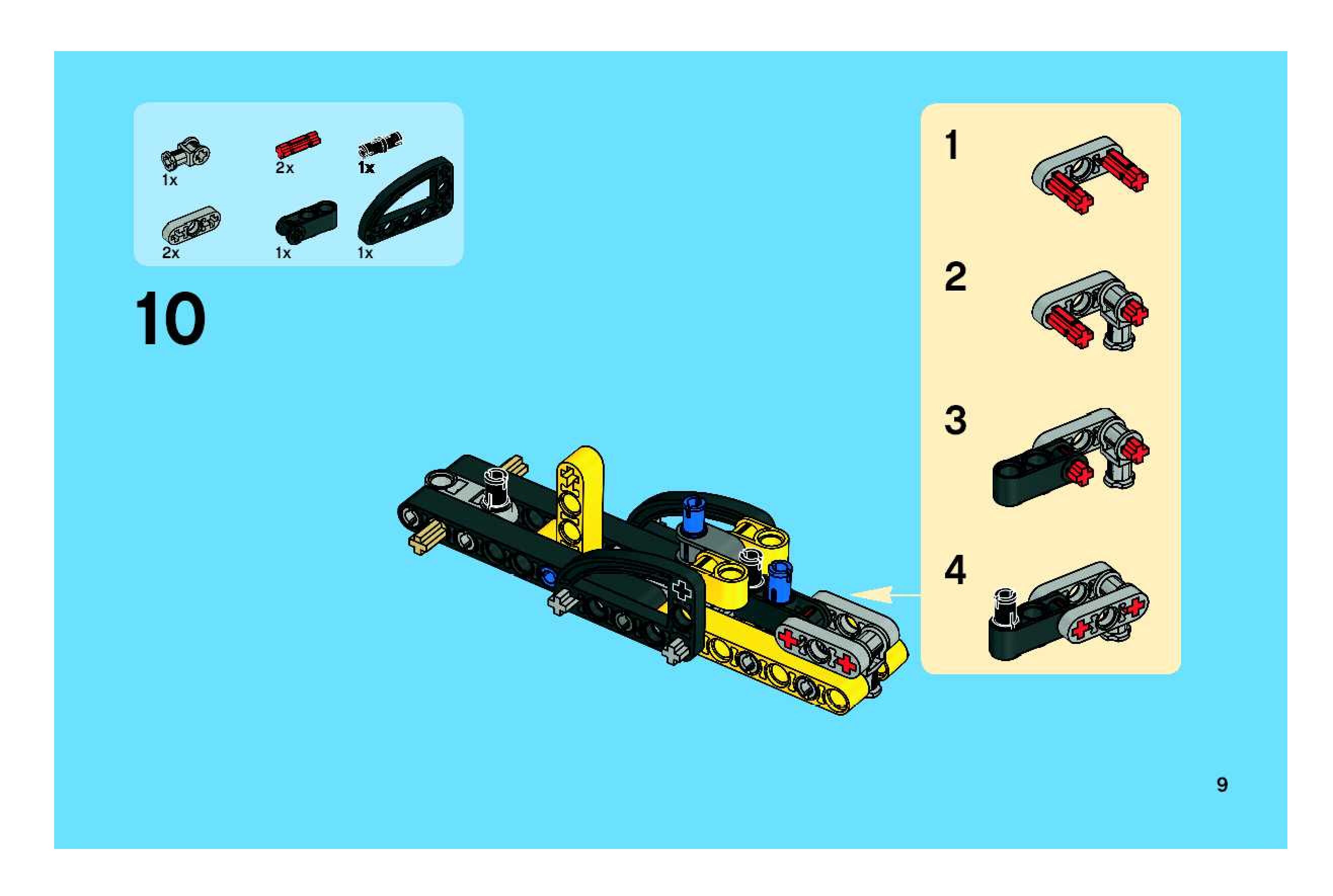 1x
2x
1x
2x
1x
1x

10

1
2
3
4

9