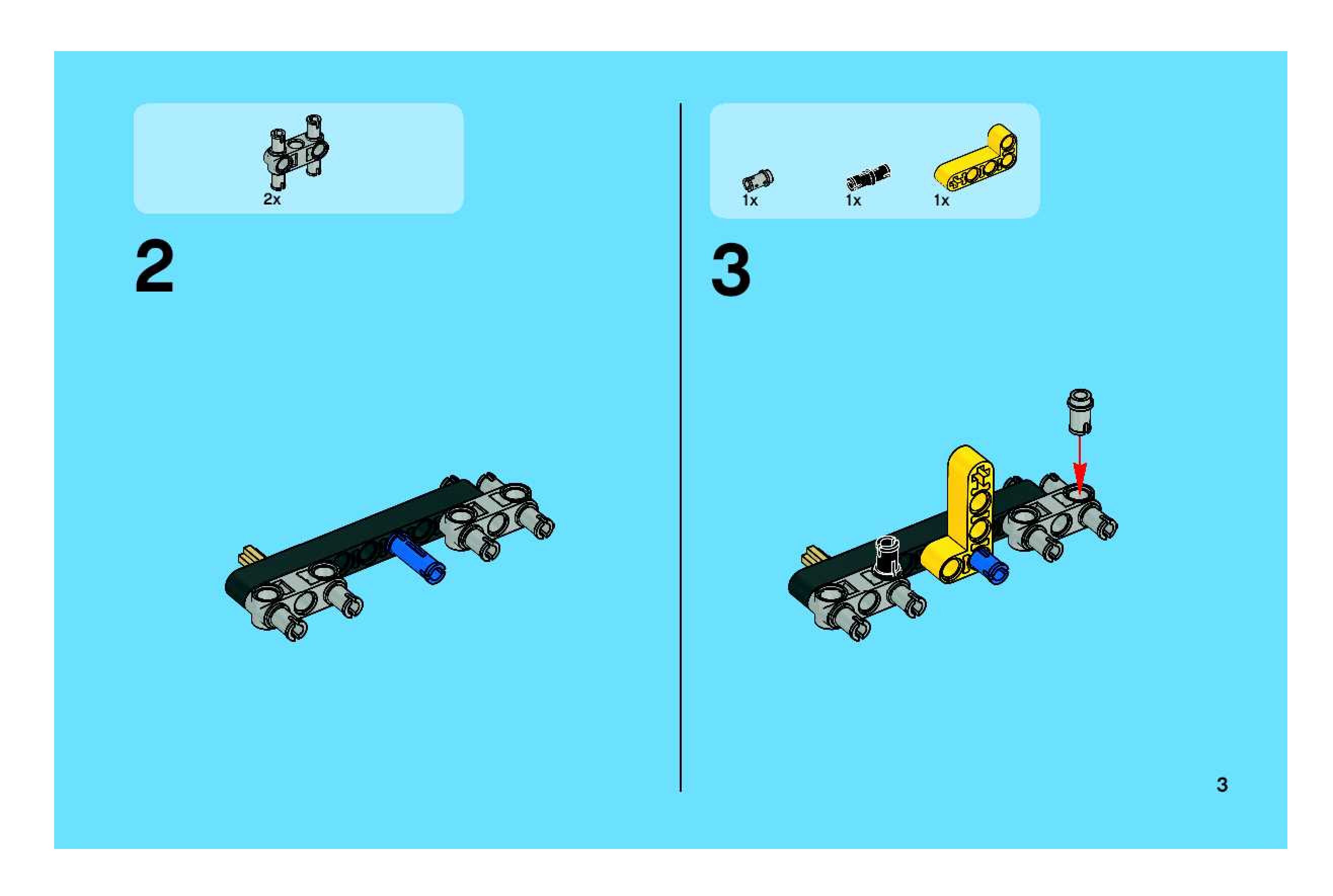 2x

2

1x
1x
1x

3

3