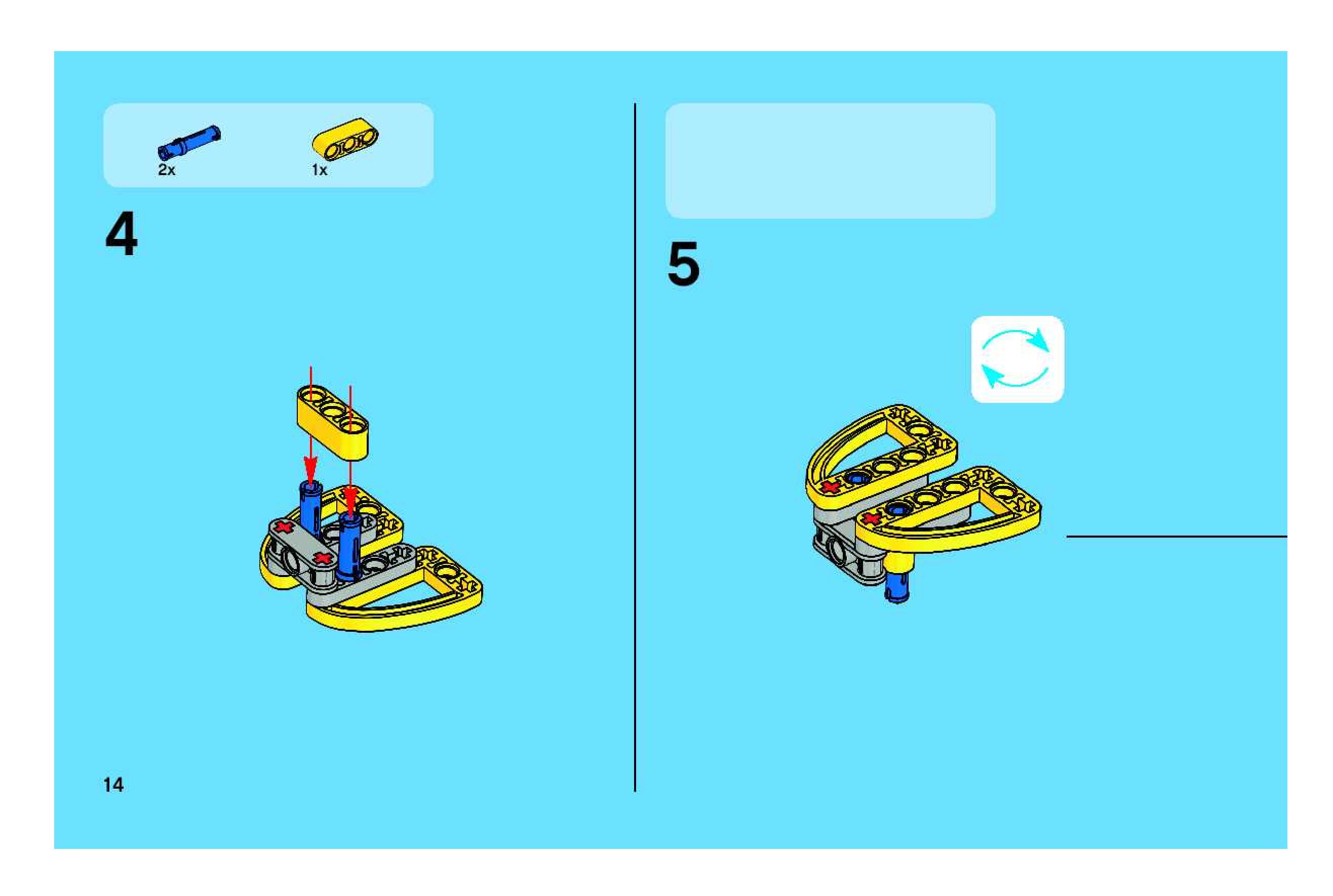 2x

1x

4

5

14