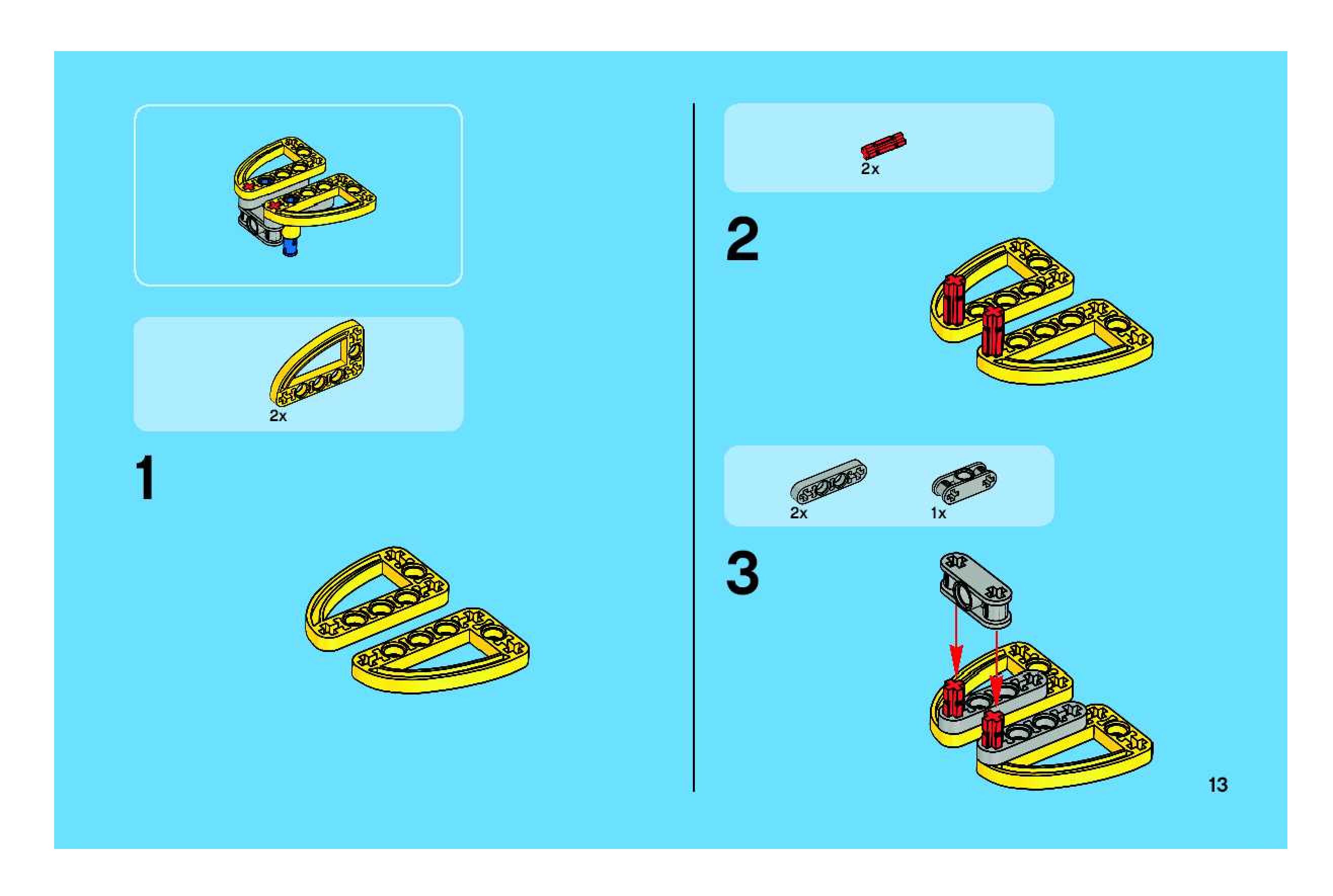 2x

1

2x

2

2x

1x

3

13