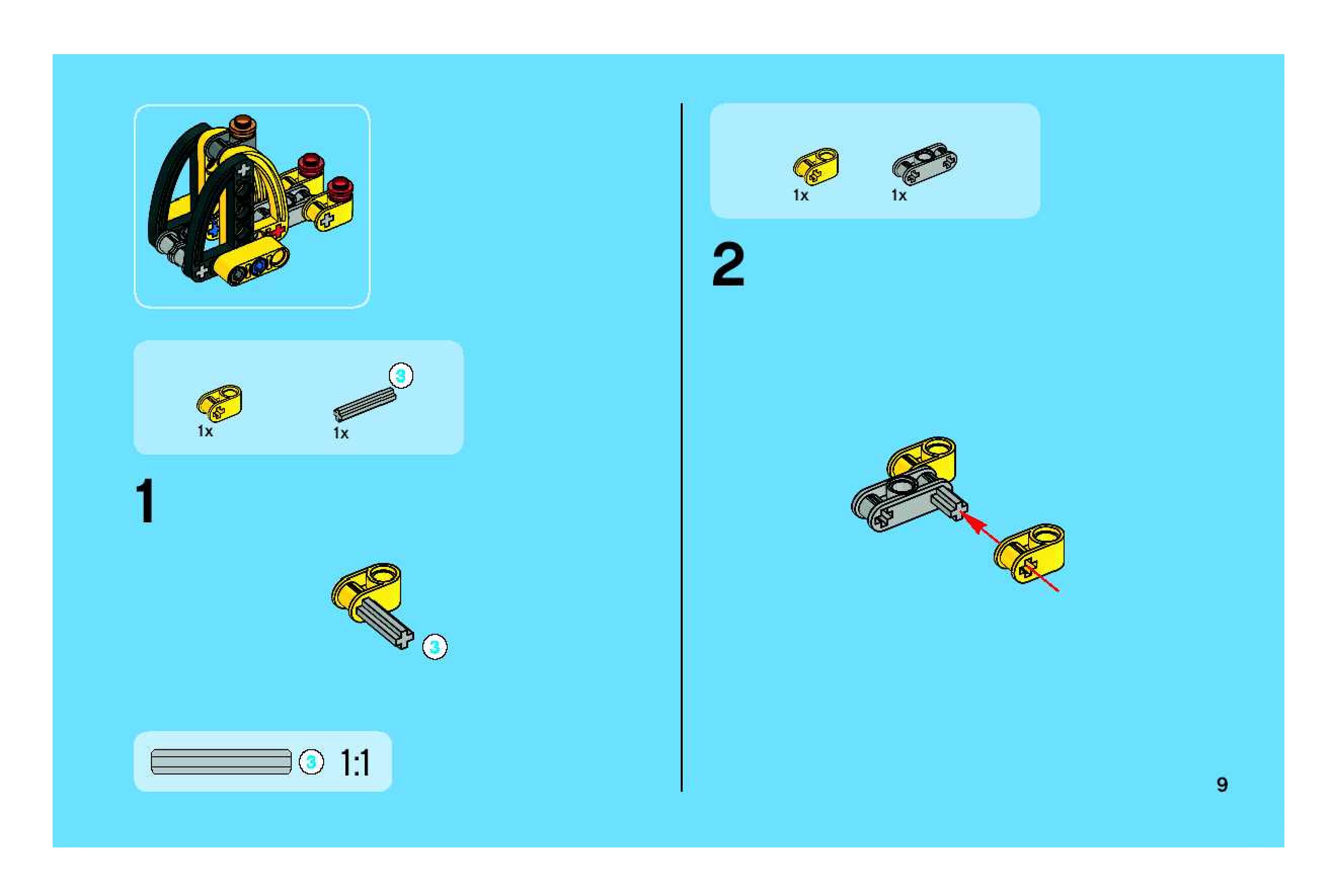 1x

3

1x

1

3

3

1:1

1x

1x

2

9