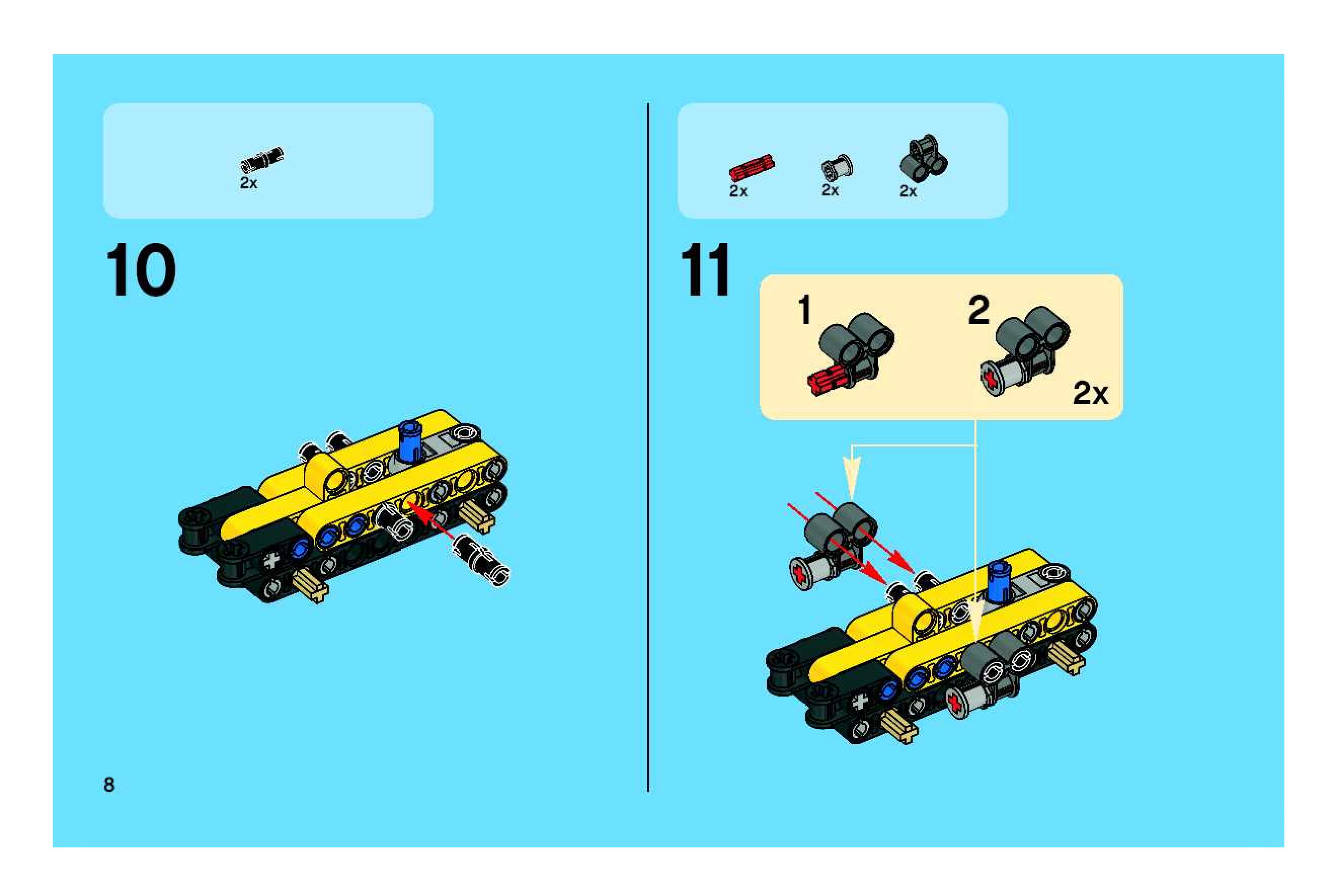 2x

10

8

2x 2x 2x

11

1

2

2x