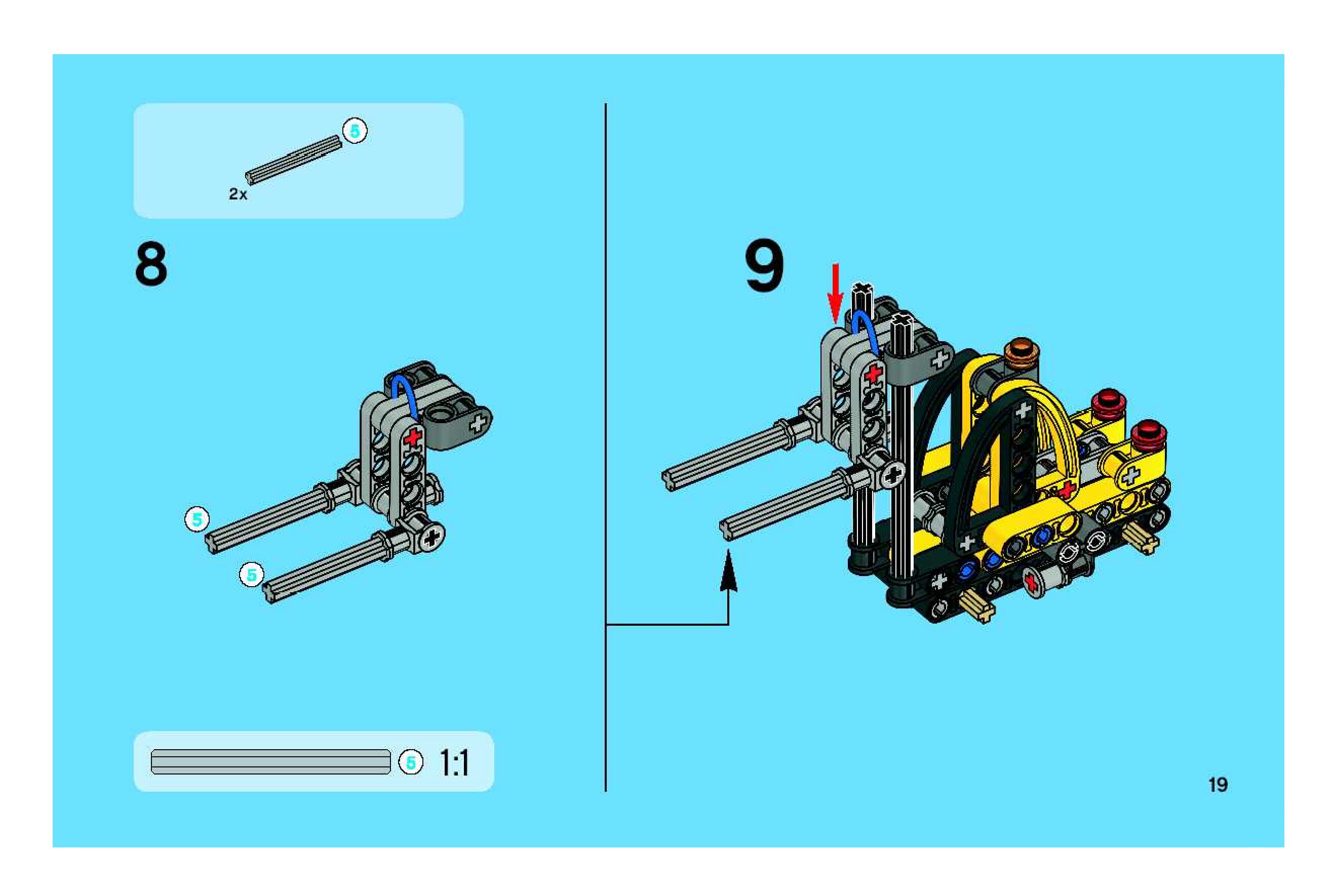 5
2x

8

5
5

5 1:1

9

19