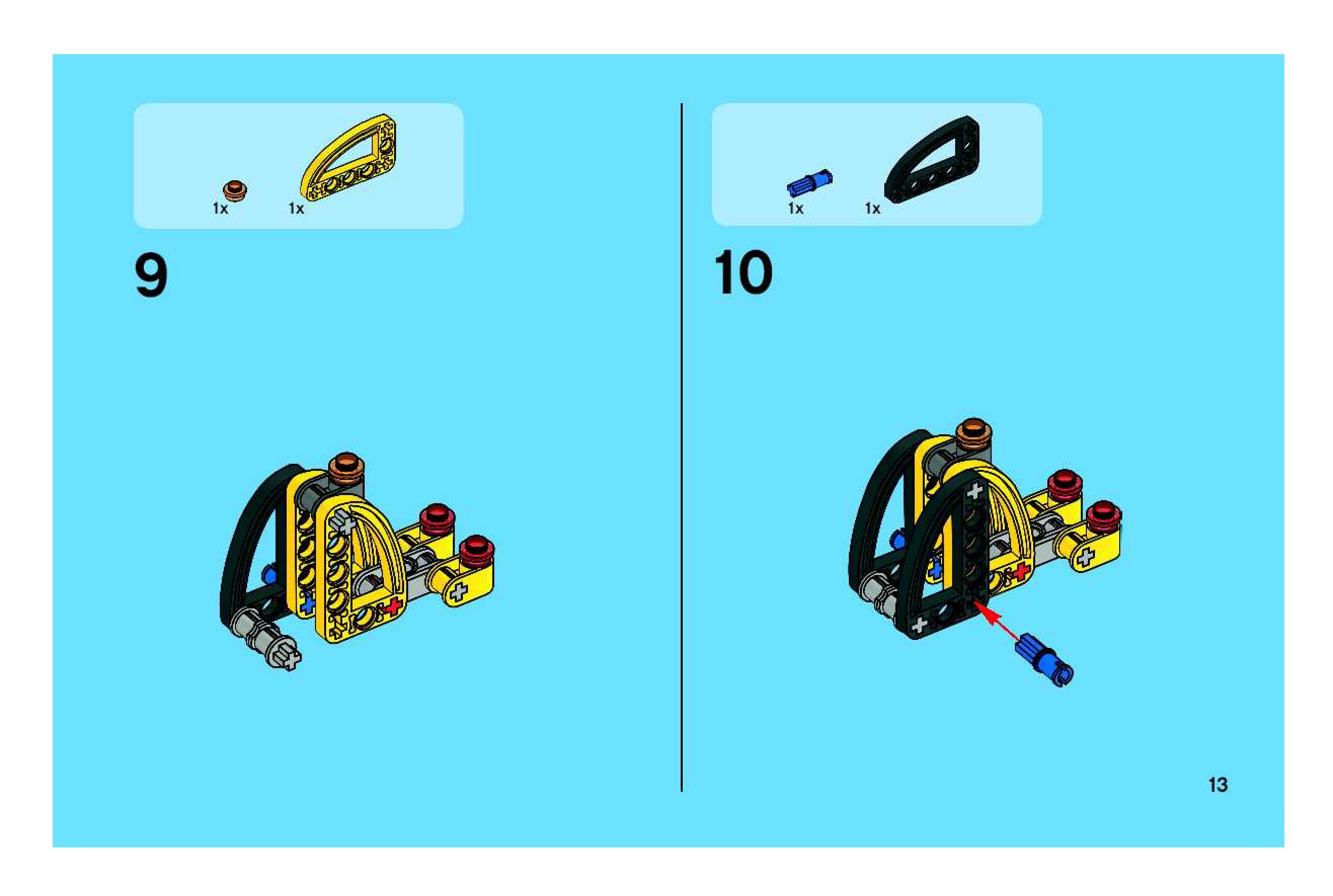 1x 1x

9

1x 1x

10

13