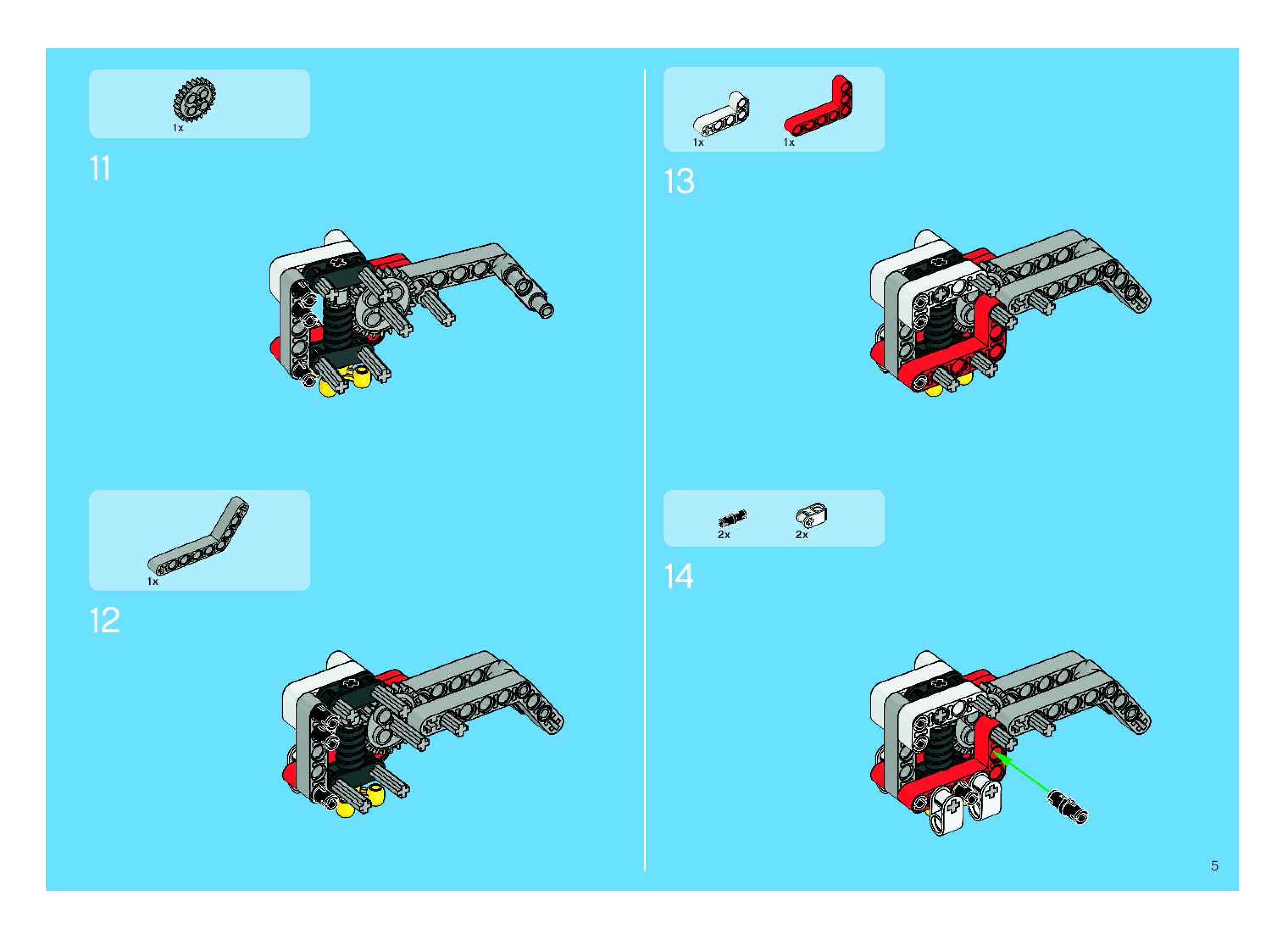 1x

11

1x

12

1x 1x

13

2x 2x

14

5