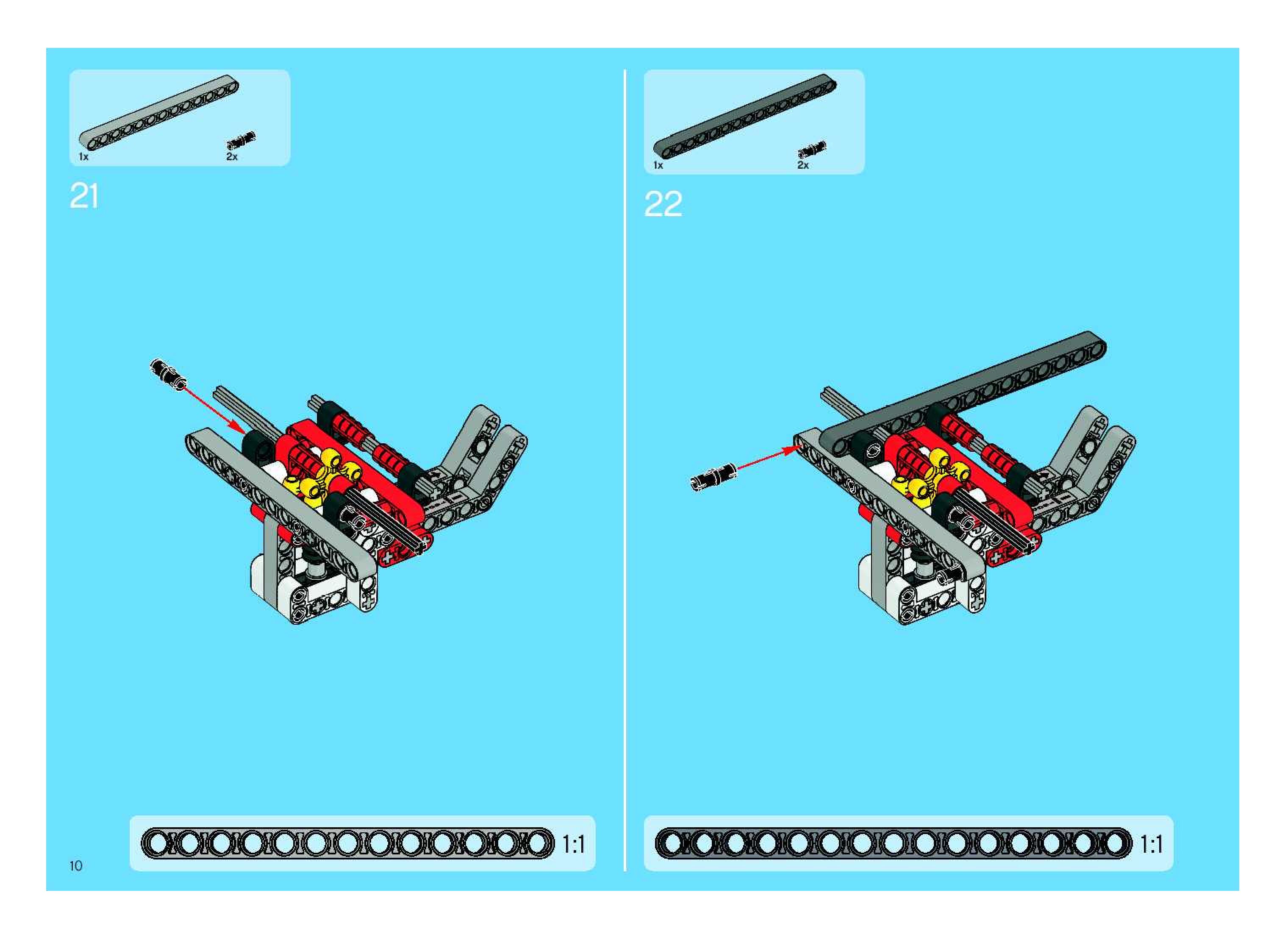 1x 2x

21

1:1

10

1x 2x

22

1:1