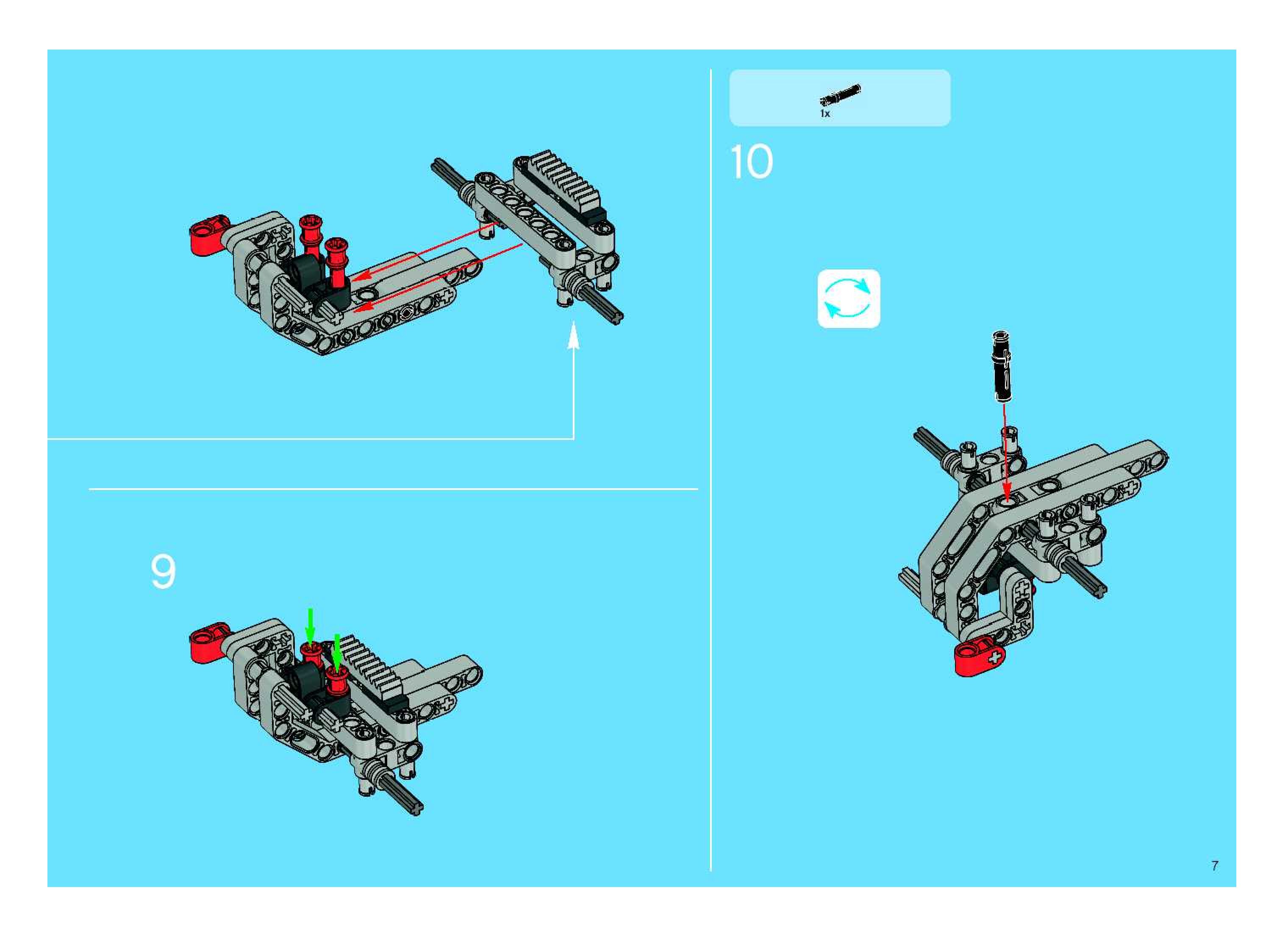 9

1x

10

7