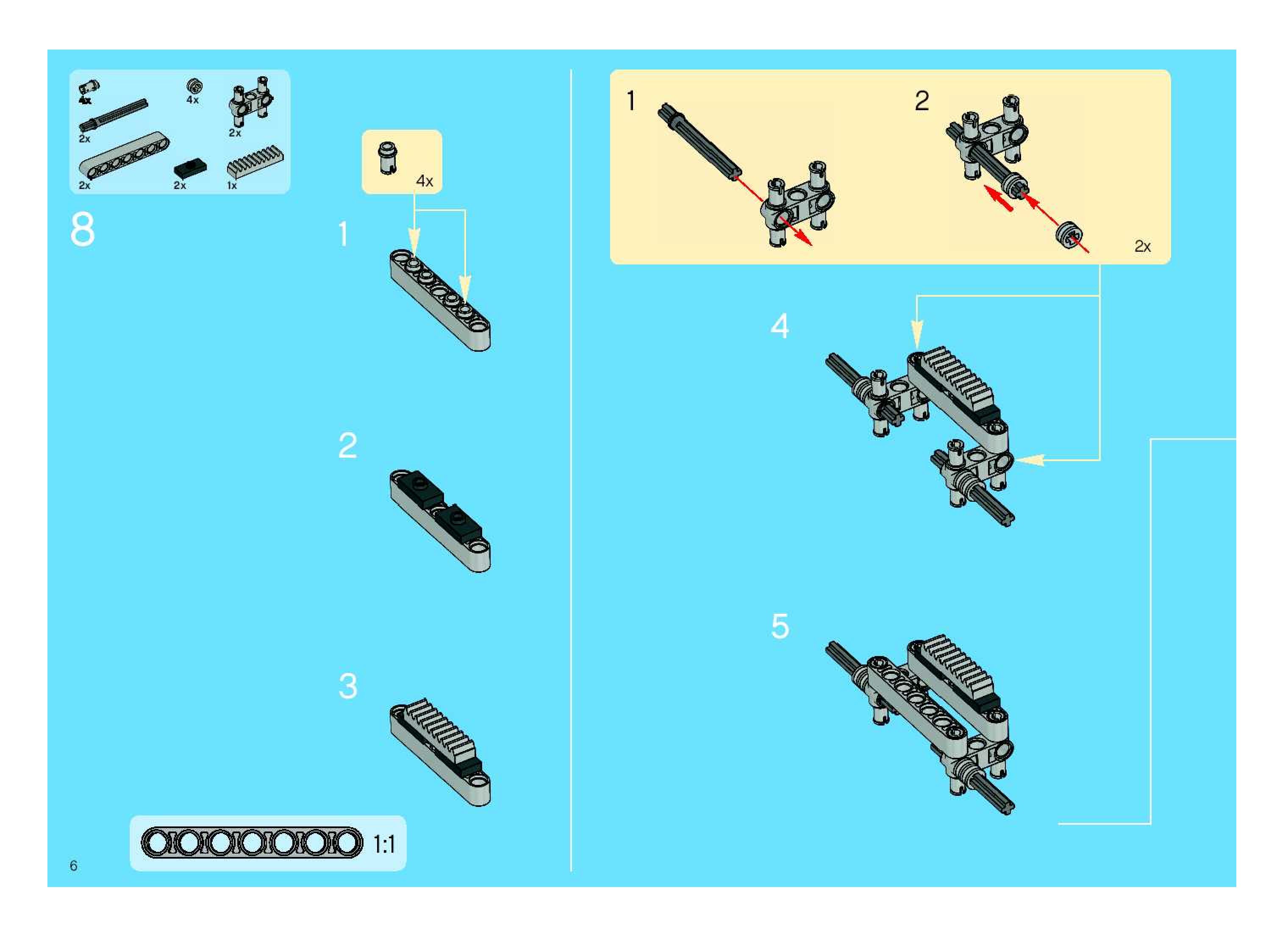 4x
4x
2x
2x
2x
2x
1x

8

4x

1

2

3

1:1

6

1

2

2x

4

5