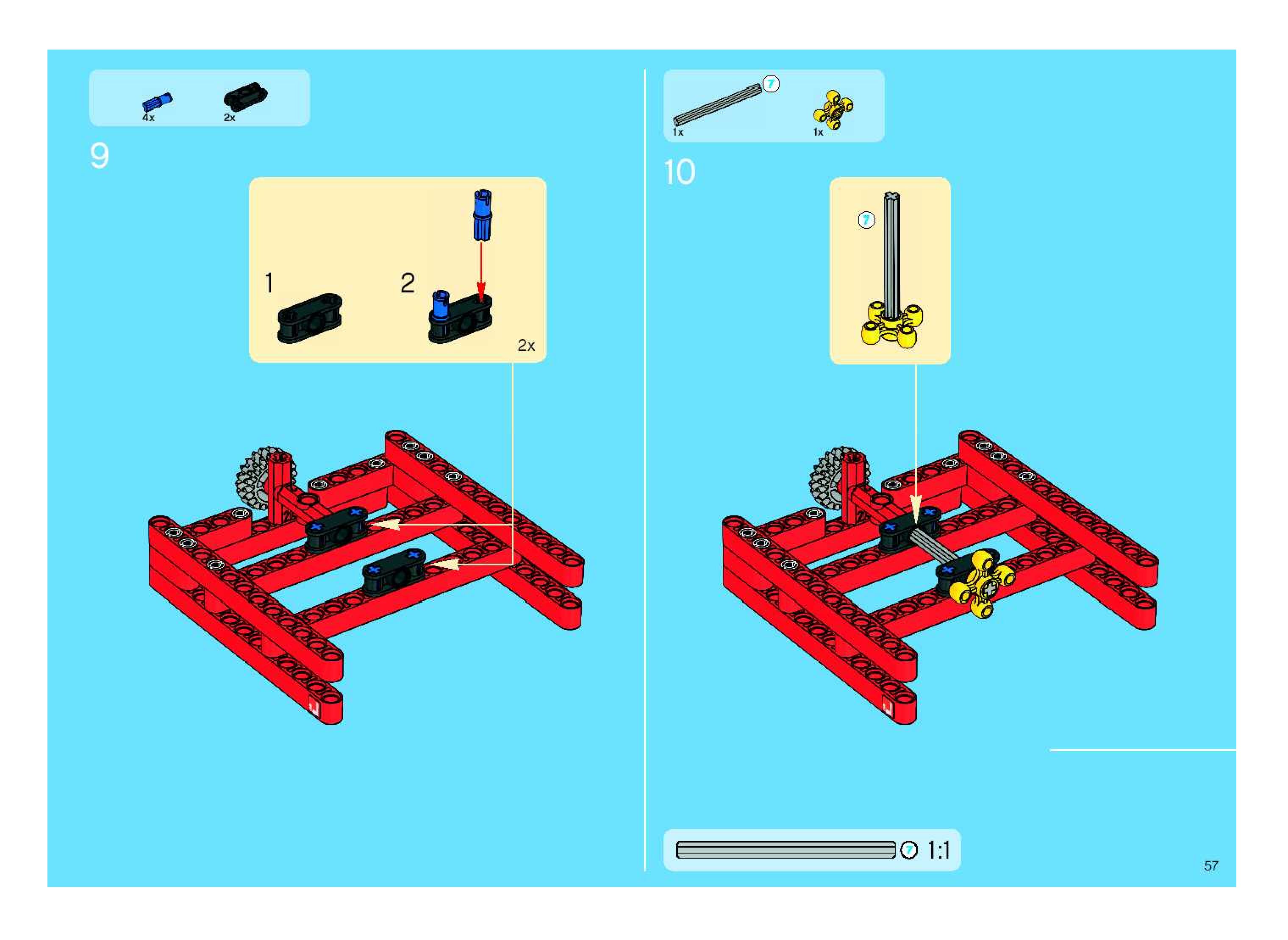 4x 2x

9

1

2

2x

7

1x 1x

10

7

7 1:1

57