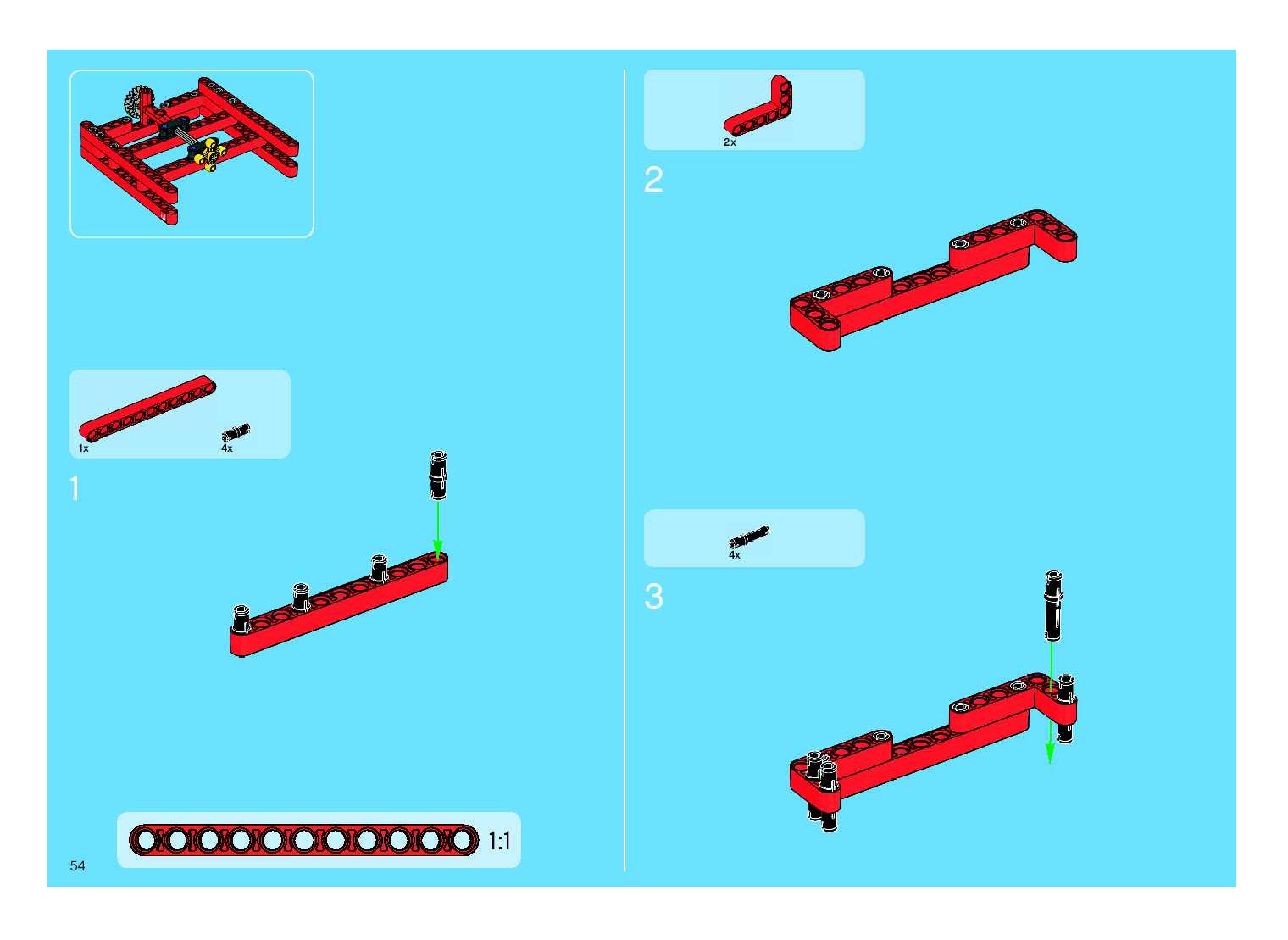 1x
4x
1
1:1
54
2x
2
4x
3