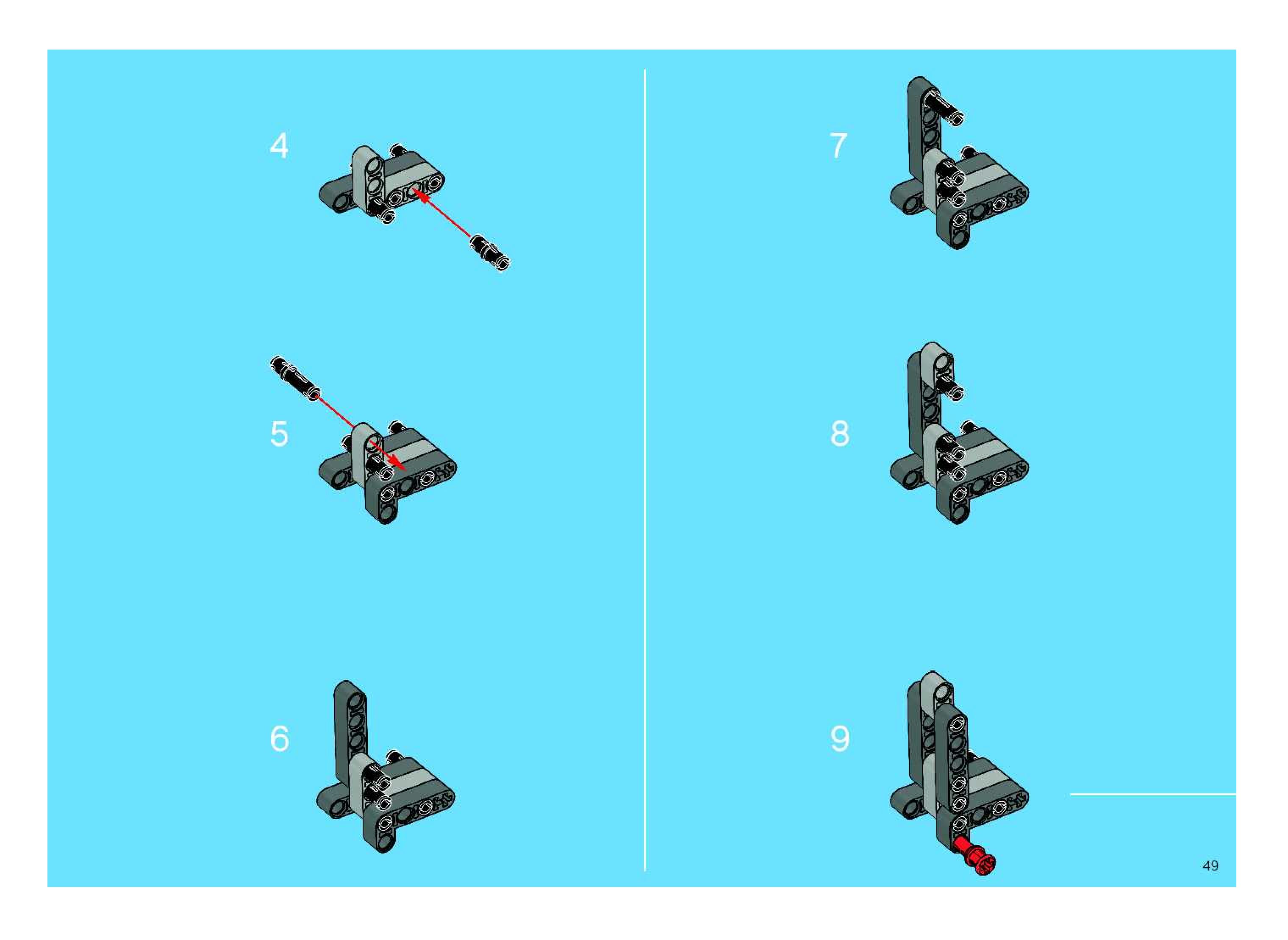 4

5

6

7

8

9

49