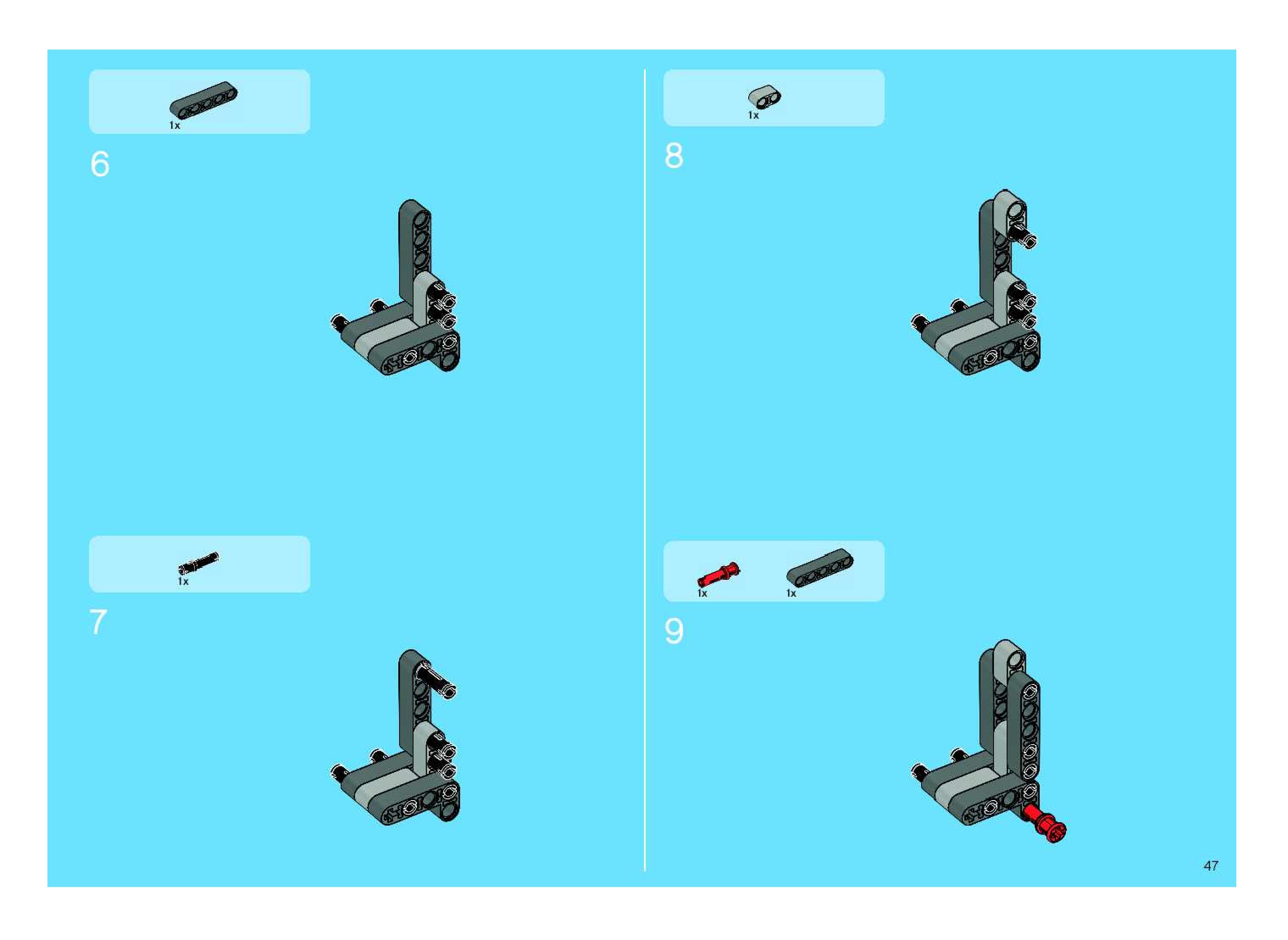 1x

6

1x

7

1x

8

1x

1x

9

47