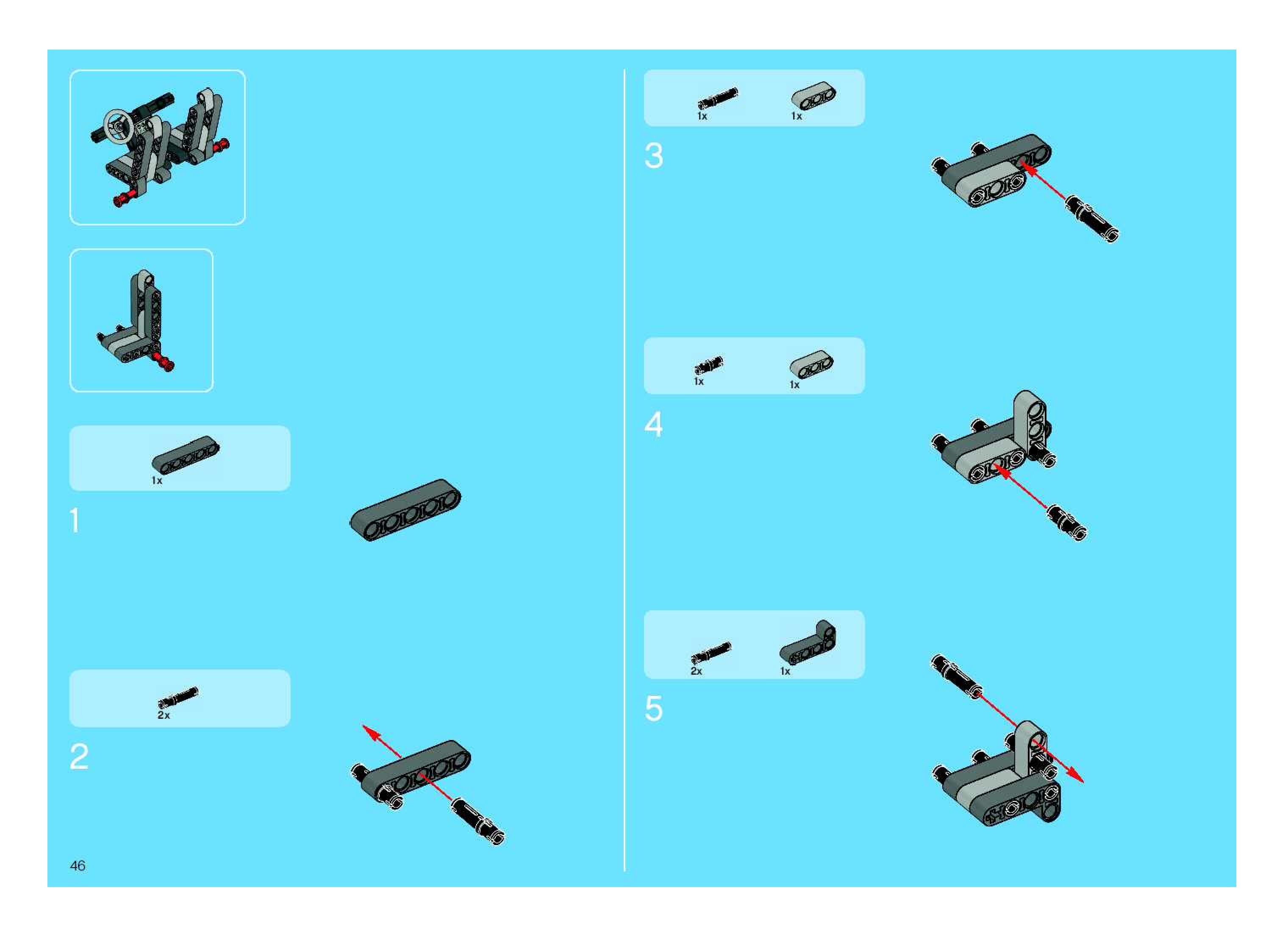 1x

1

2x

2

46

1x 1x

3

1x 1x

4

2x 1x

5