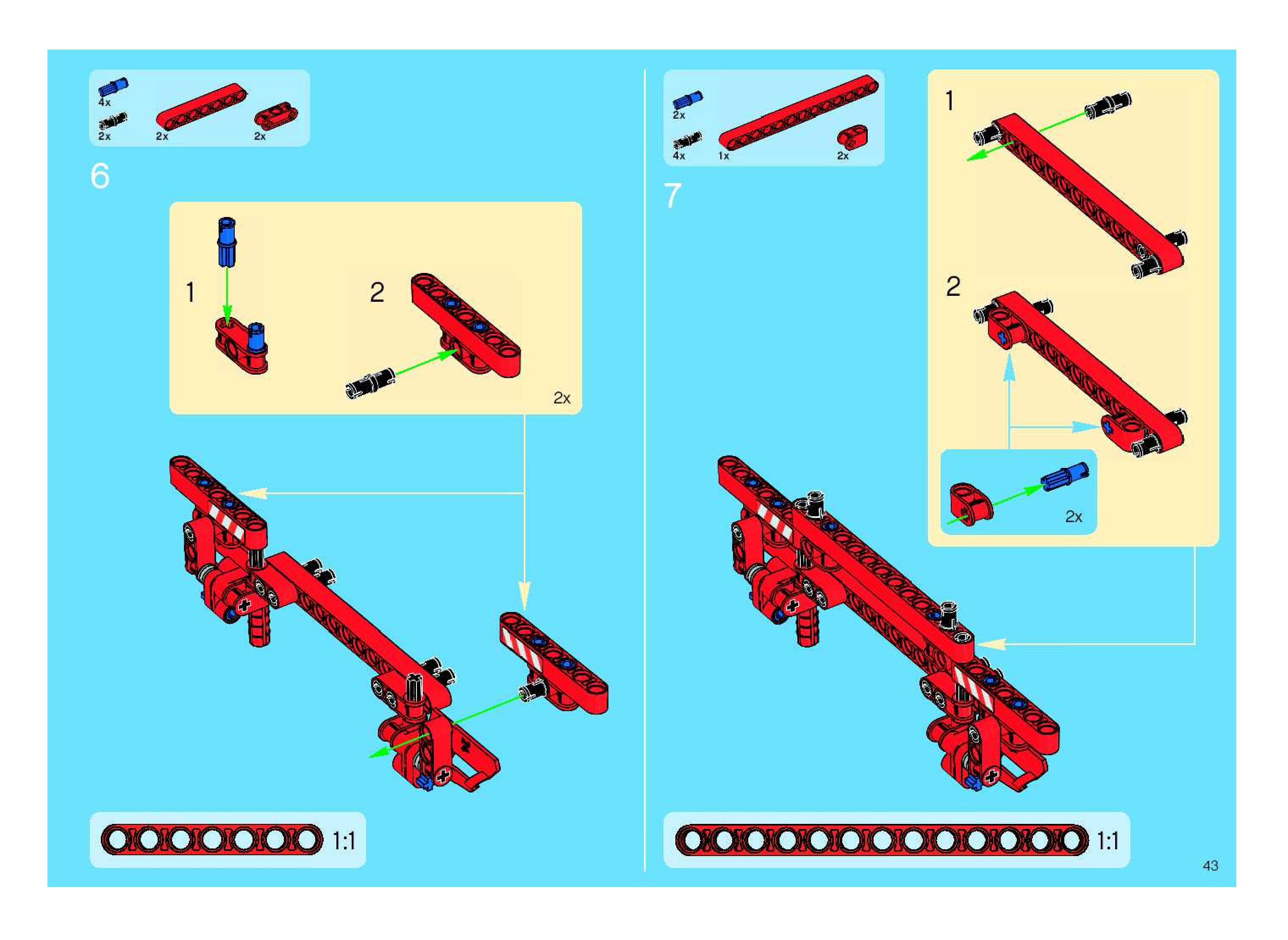 4x
2x
2x
2x

6

1

2

2x

1:1

2x
4x
1x
2x

7

1

2

2x

1:1

43