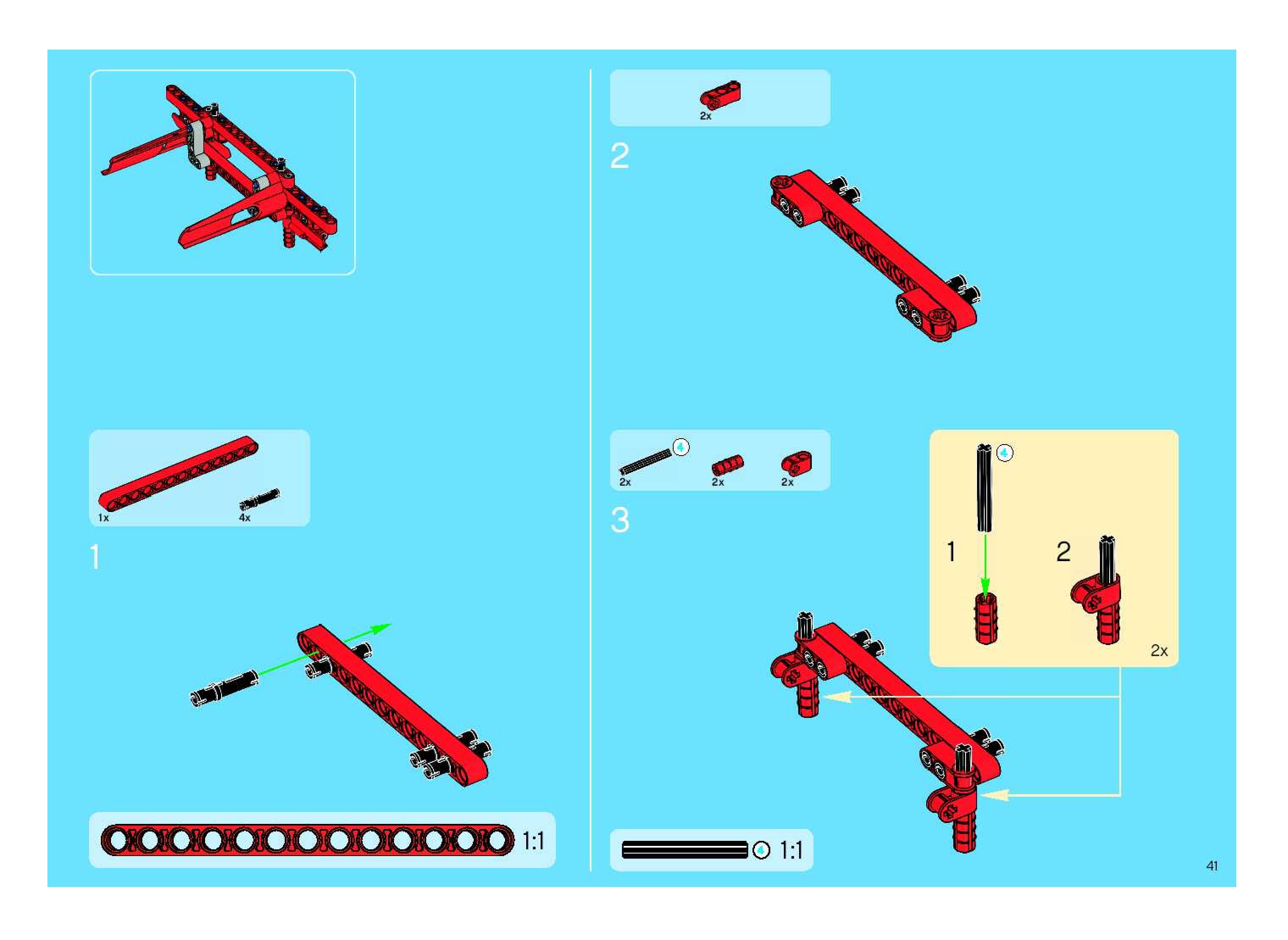 1x
4x

1

1:1

2x

2

4
2x
2x
2x

3

4

1

2

2x

4 1:1

41