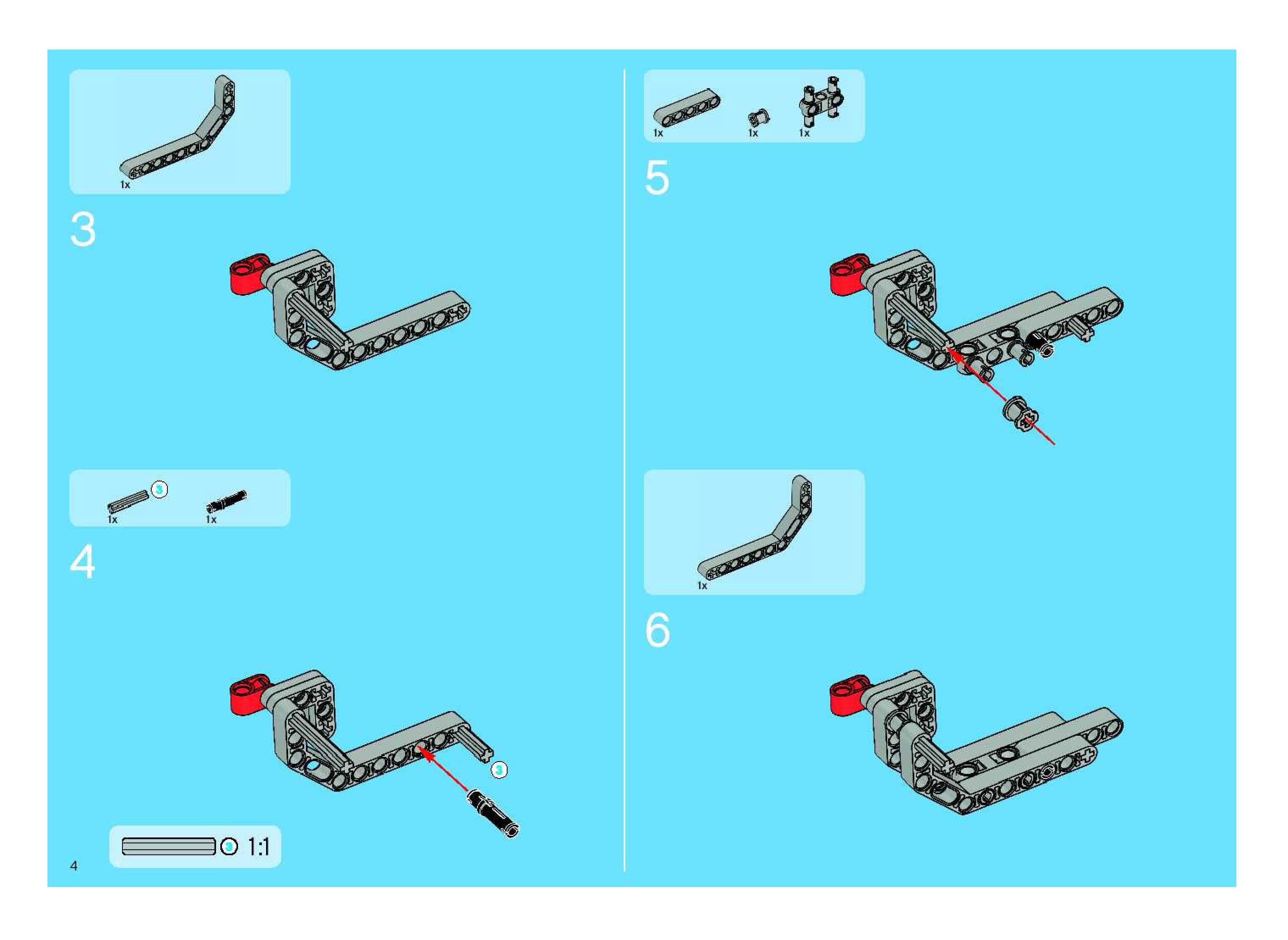 1x

3

3
1x 1x

4

3

3 1:1

4

1x 1x 1x

5

1x

6