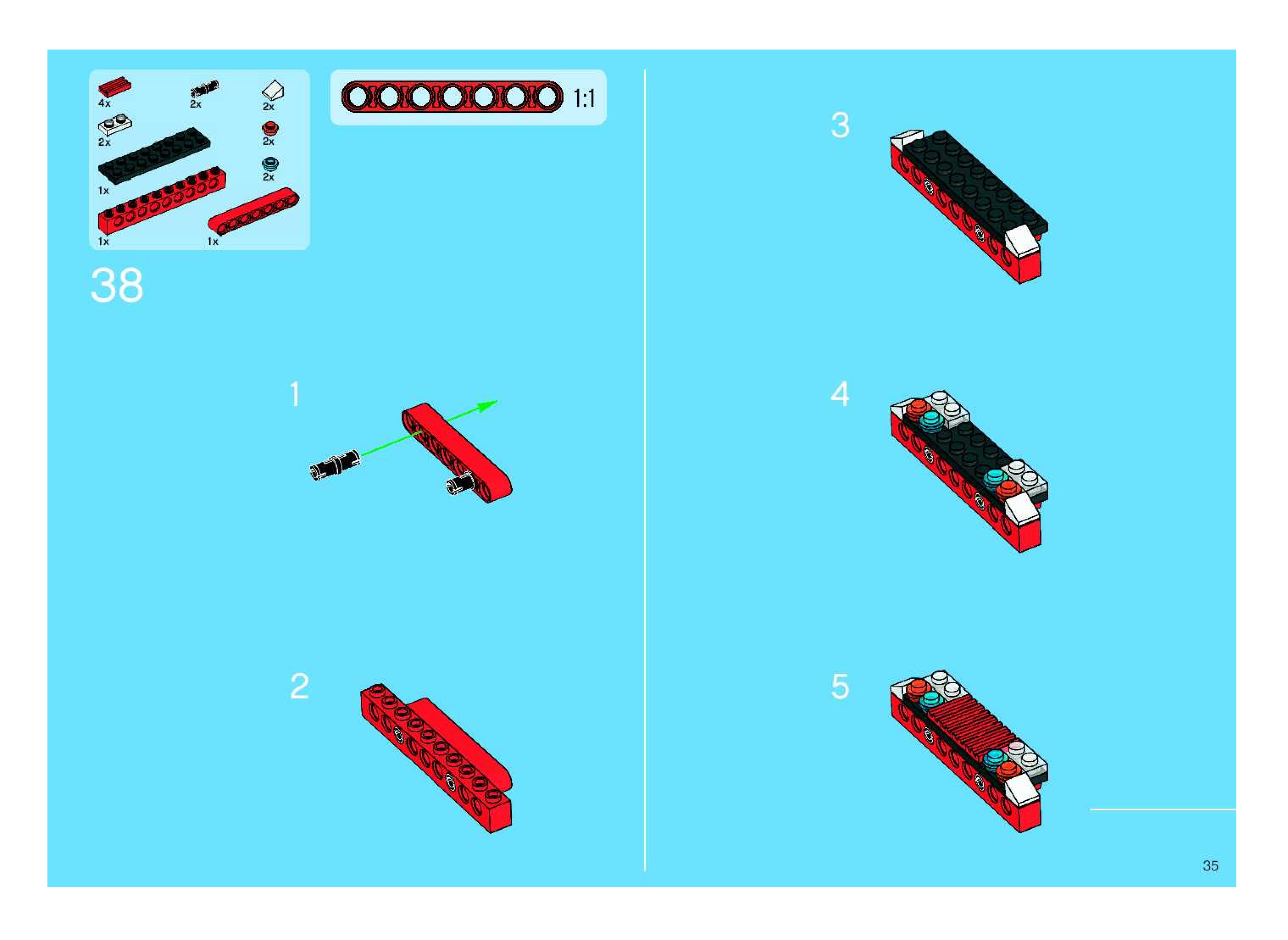 4x
2x
2x
2x
2x
2x
1x
1x
1x

1:1

38

1

2

3

4

5

35