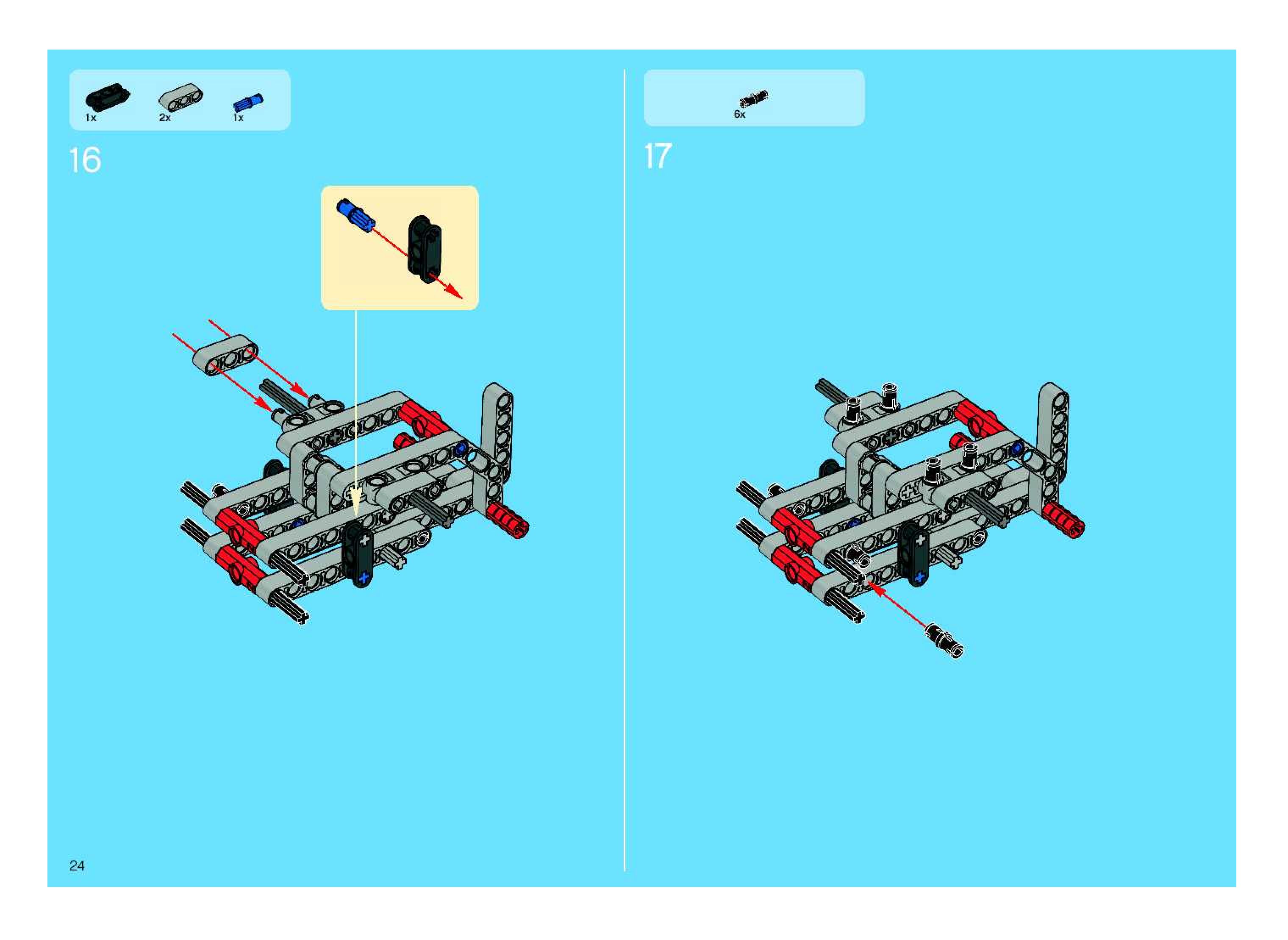 1x 2x 1x

16

6x

17

24