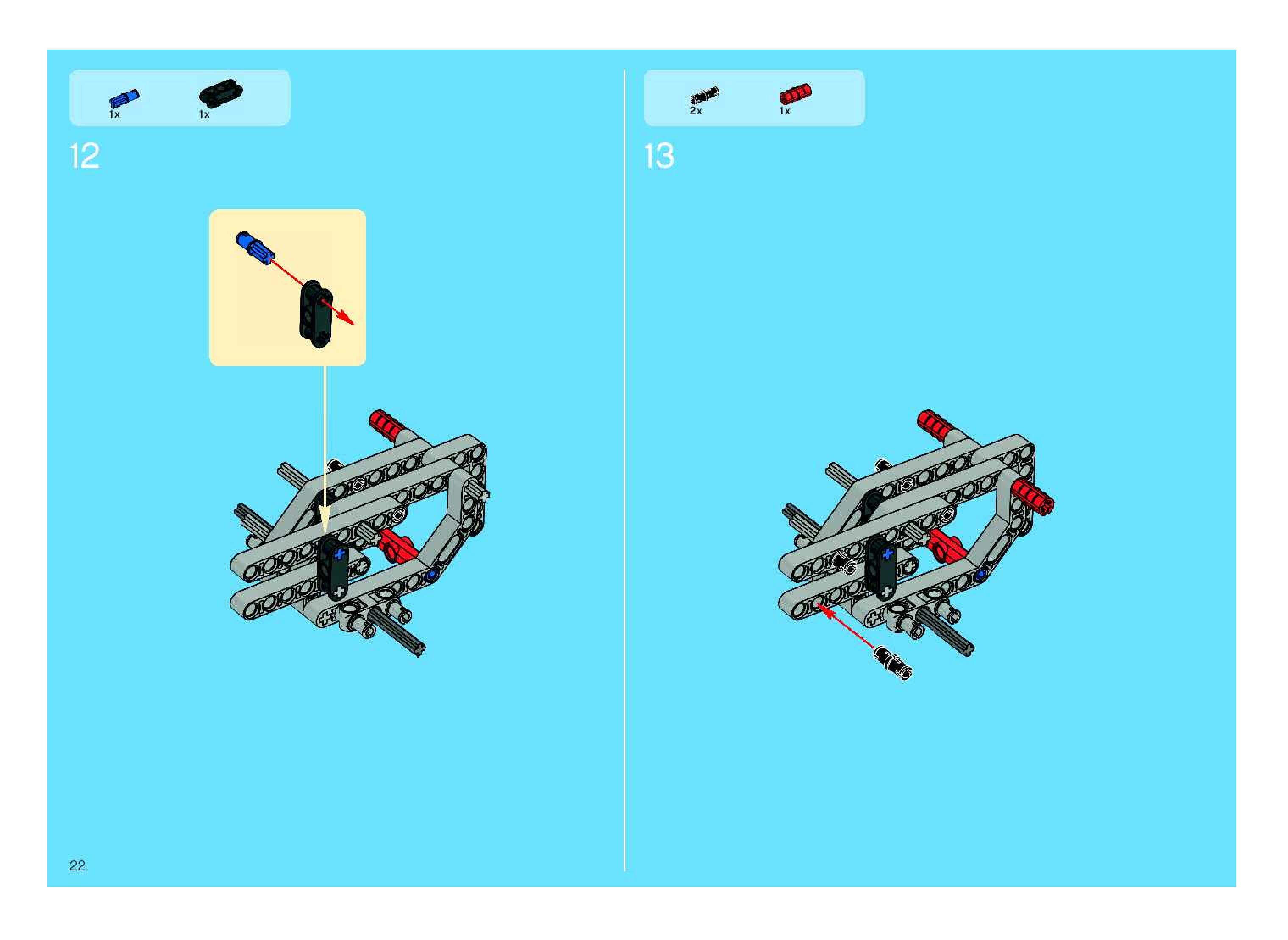 1x 1x

12

2x 1x

13

22