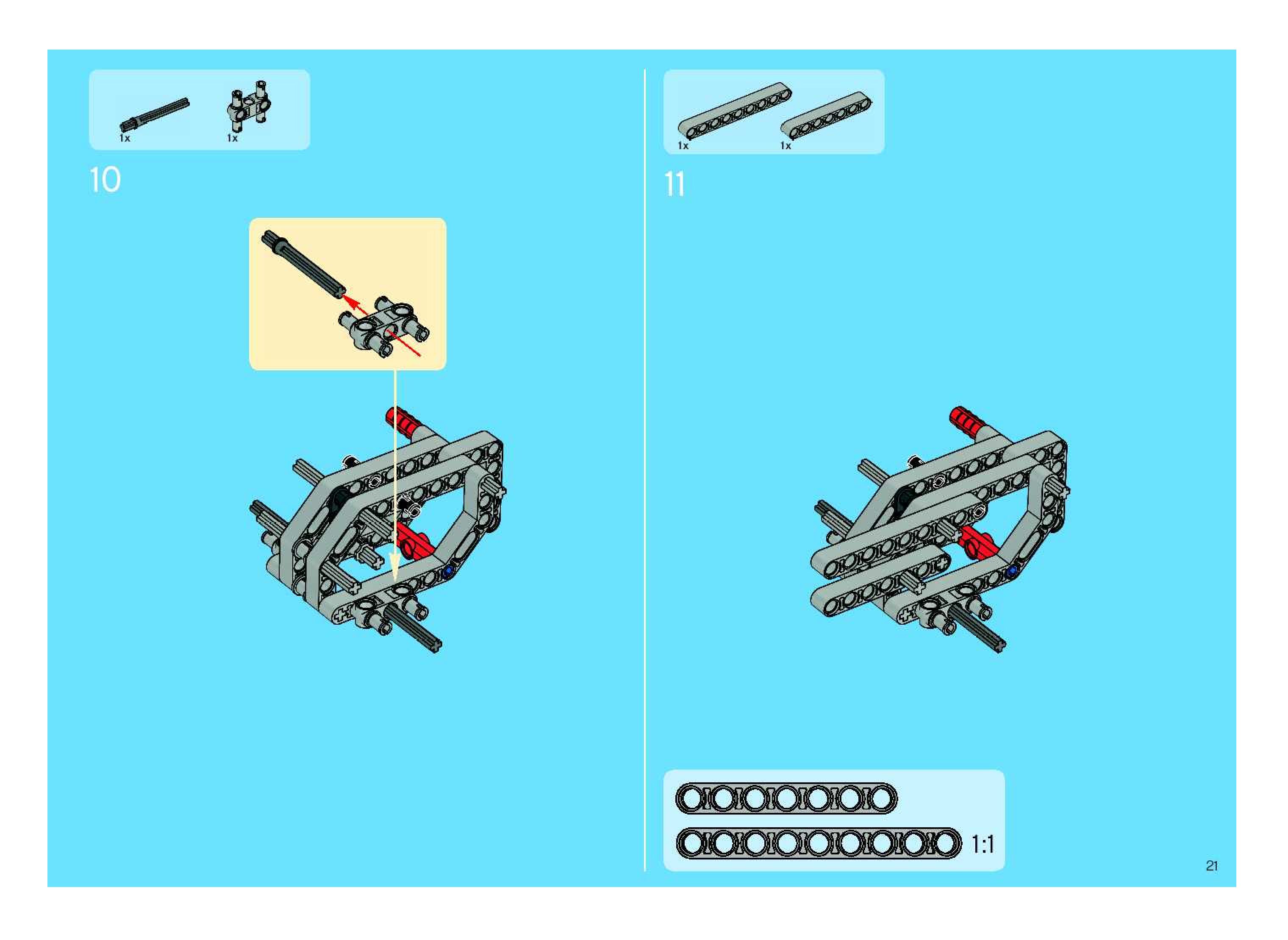 1x 1x

10

1x 1x

11

1:1

21