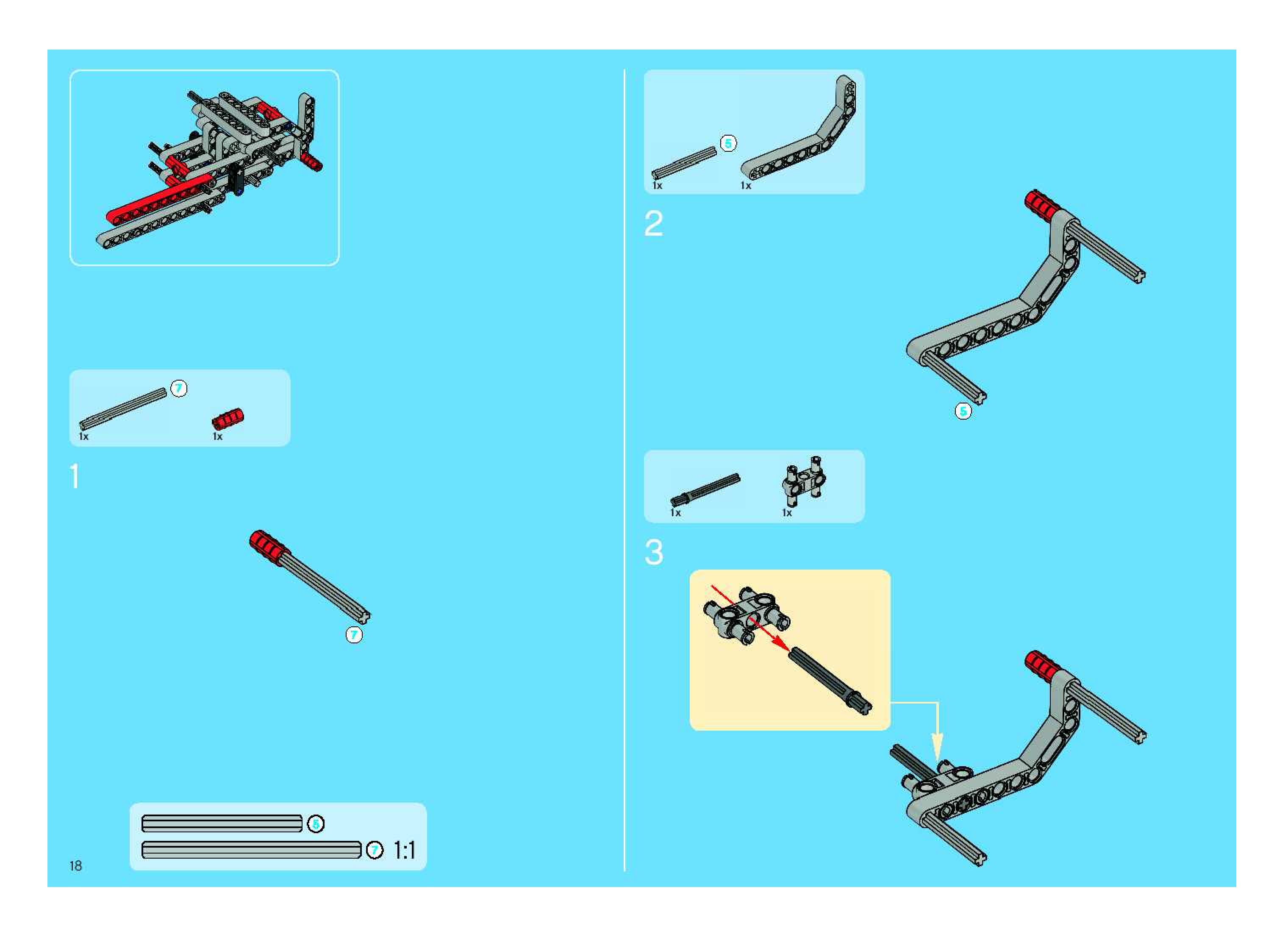 7
1x
1x

1

7

5
7
1:1

18

5
1x
1x

2

5

1x
1x

3